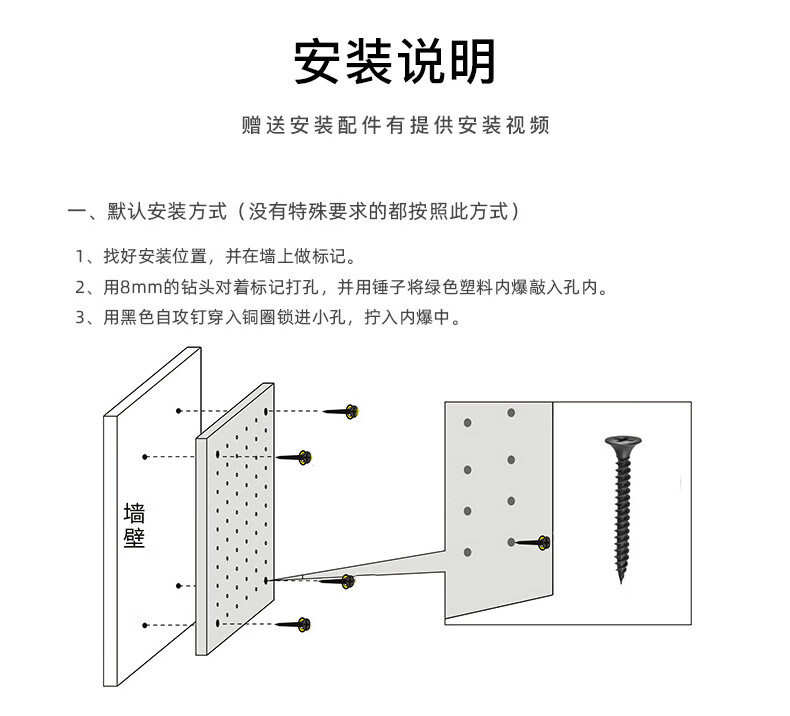 安装说明

赠送安装配件有提供安装视频

一、默认安装方式（没有特殊要求的都按照此方式）

1、找好安装位置，并在墙上做标记。

2、用8mm的钻头对着标记打孔，并用锤子将绿色塑料内爆敲入孔内。

3、用黑色自攻钉穿入铜圈锁进小孔，拧入内爆中。

墙壁