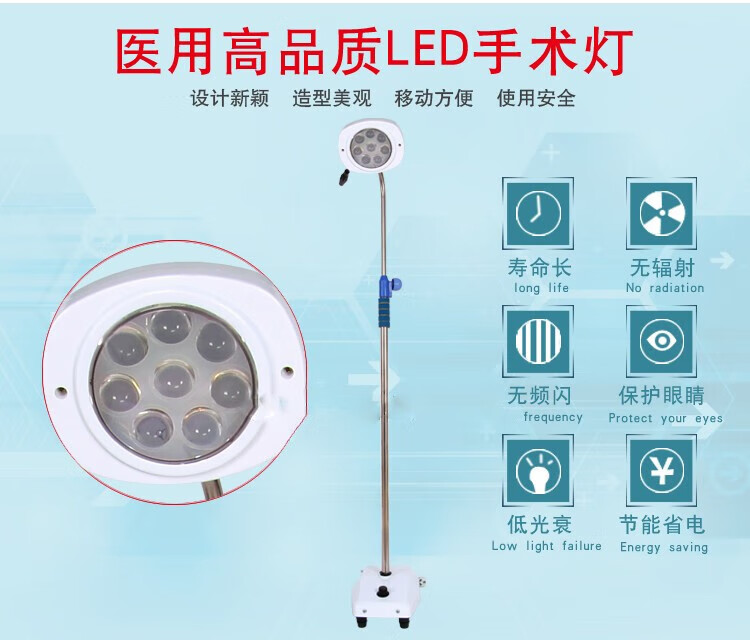 医用高品质LED手术灯

设计新颖 造型美观 移动方便 使用安全

寿命长
long life

无辐射
No radiation

无频闪
frequency

保护眼睛
Protect your eyes

低光衰
Low light failure

节能省电
Energy saving