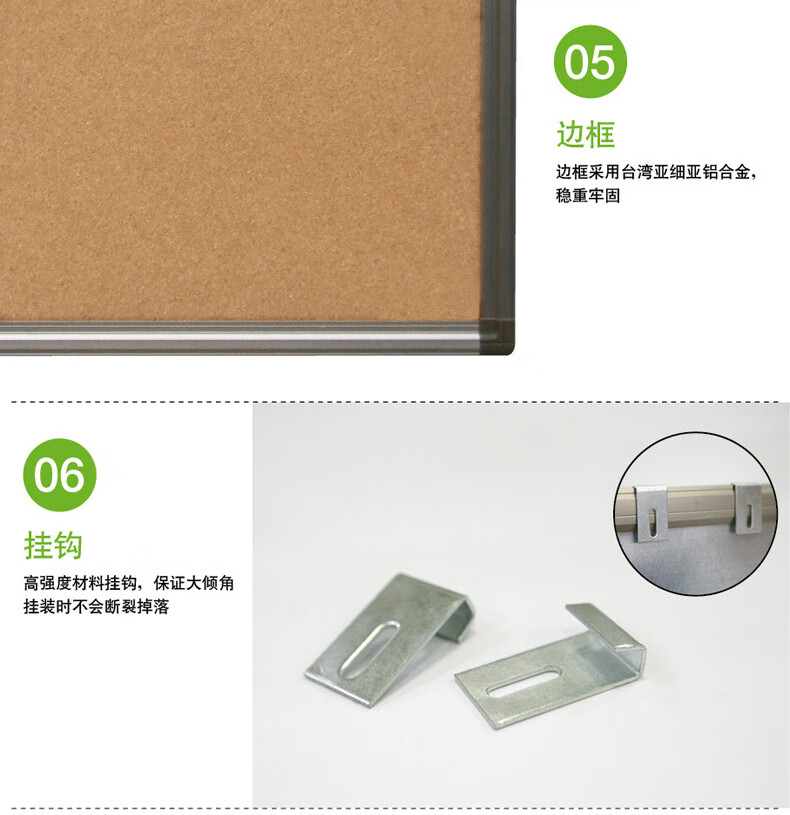 05

边框

边框采用台湾亚细亚铝合金，稳重牢固

06

挂钩

高强度材料挂钩，保证大倾角挂装时不会断裂掉落