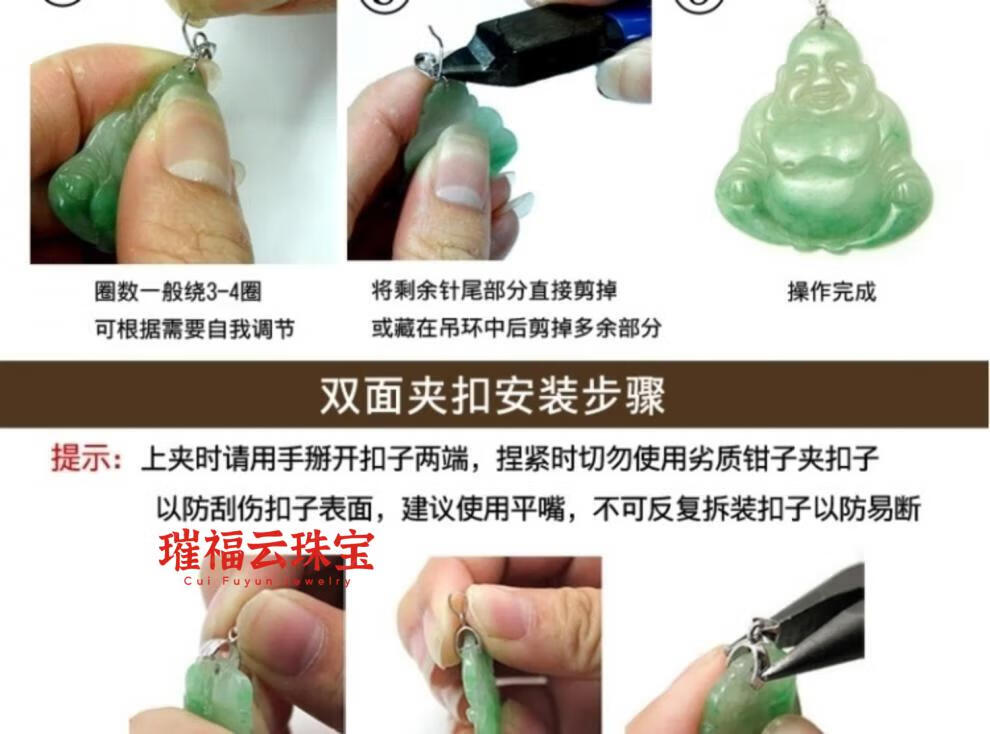 圈数一般绕3-4圈
可根据需要自我调节

将剩余针尾部分直接剪掉
或藏在吊环中后剪掉多余部分

操作完成

双面夹扣安装步骤

提示：上夹时请用手掰开扣子两端，捏紧时切勿使用劣质钳子夹扣子
以防刮伤扣子表面，建议使用平嘴，不可反复拆装扣子以防易断

璀福云珠宝
Cui Fuyun Jewelry