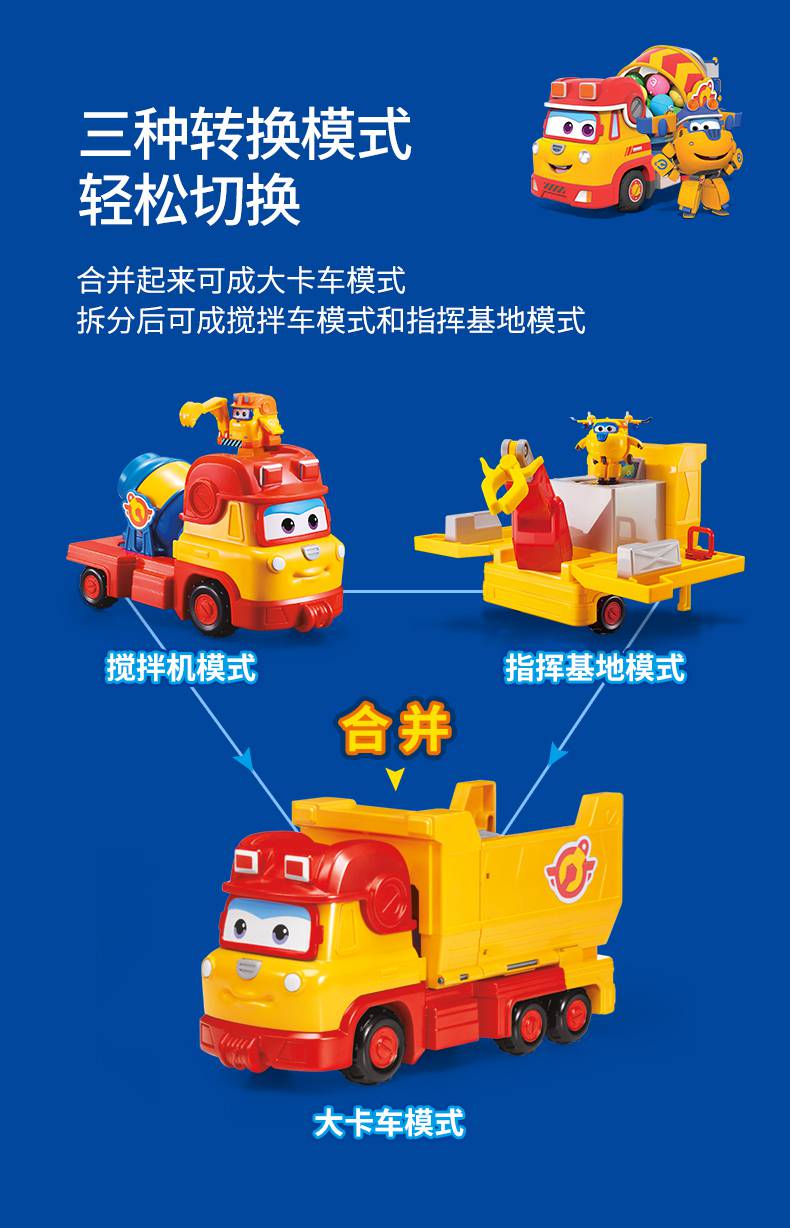 三种转换模式
轻松切换

合并起来可成大卡车模式
拆分后可成搅拌车模式和指挥基地模式

搅拌机模式

指挥基地模式

合并

大卡车模式