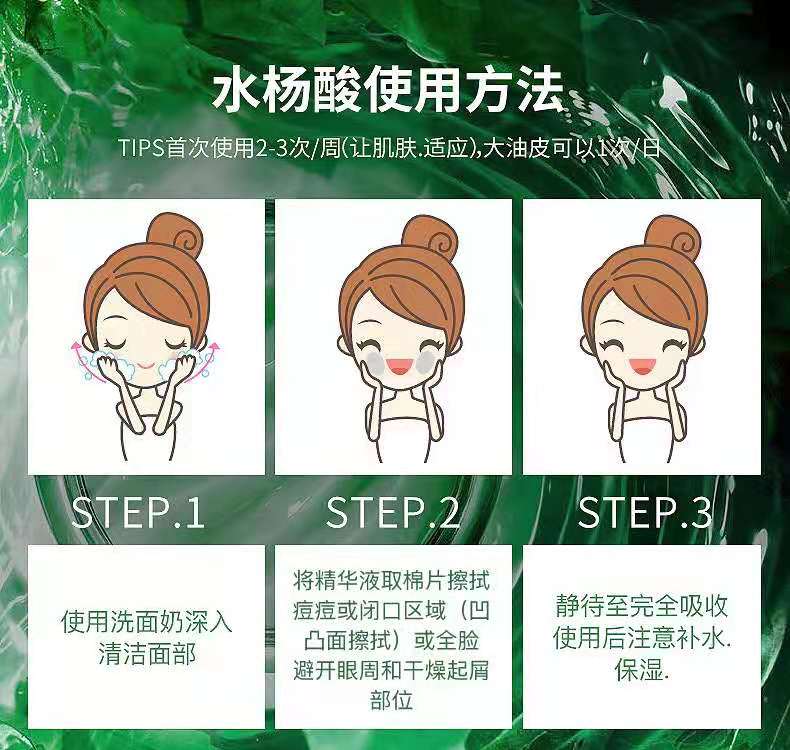 水杨酸使用方法

TIPS首次使用2-3次/周(让肌肤.适应),大油皮可以1次/日

STEP.1

使用洗面奶深入清洁面部

STEP.2

将精华液取棉片擦拭痘痘或闭口区域（凹凸面擦拭）或全脸避开眼周和干燥起屑部位

STEP.3

静待至完全吸收使用后注意补水.保湿.