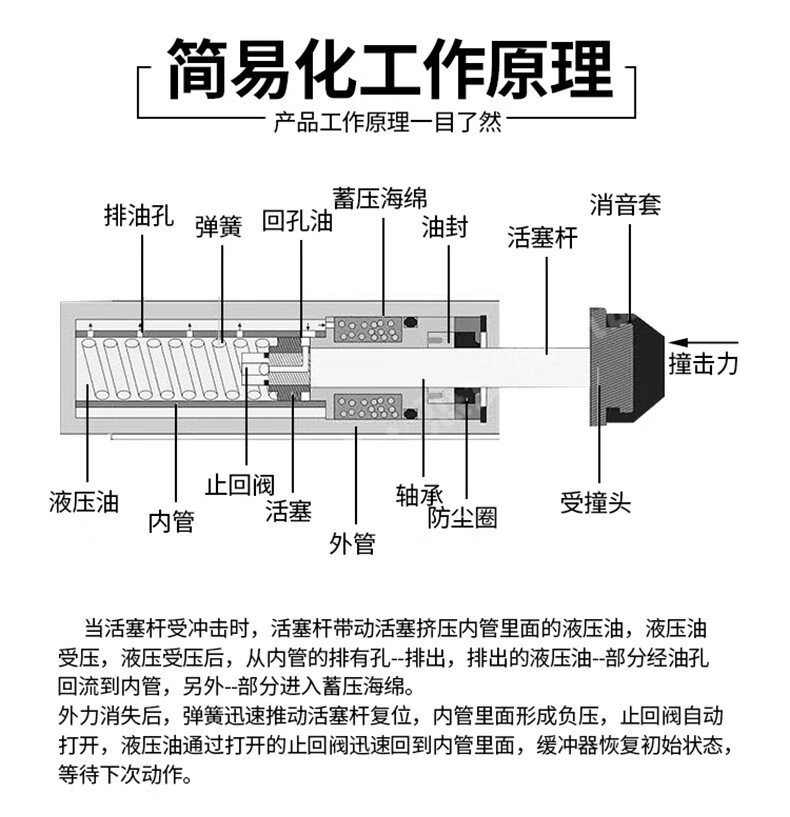 简易化工作原理

产品工作原理一目了然

排油孔

弹簧

回孔油

蓄压海绵

油封

活塞杆

消音套

撞击力

液压油

内管

止回阀

活塞

外管

轴承

防尘圈

受撞头

当活塞杆受冲击时，活塞杆带动活塞挤压内管里面的液压油，液压油受压，液压受压后，从内管的排有孔--排出，排出的液压油--部分经油孔回流到内管，另外--部分进入蓄压海绵。
外力消失后，弹簧迅速推动活塞杆复位，内管里面形成负压，止回阀自动打开，液压油通过打开的止回阀迅速回到内管里面，缓冲器恢复初始状态，等待下次动作。