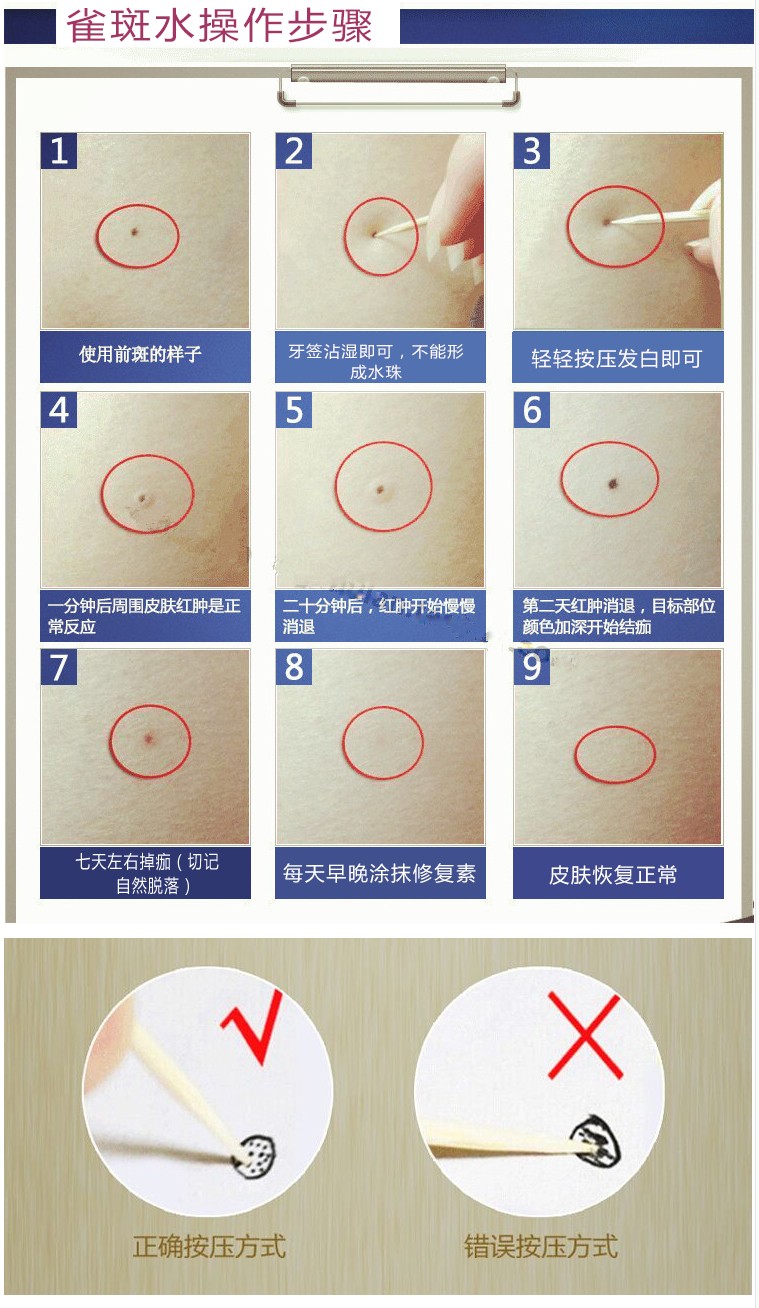 雀斑水操作步骤

1
使用前斑的样子

2
牙签沾湿即可，不能形成水珠

3
轻轻按压发白即可

4
一分钟后周围皮肤红肿是正常反应

5
二十分钟后，红肿开始慢慢消退

6
第二天红肿消退，目标部位颜色加深开始结痂

7
七天左右掉痂（切记自然脱落）

8
每天早晚涂抹修复素

9
皮肤恢复正常

正确按压方式

错误按压方式