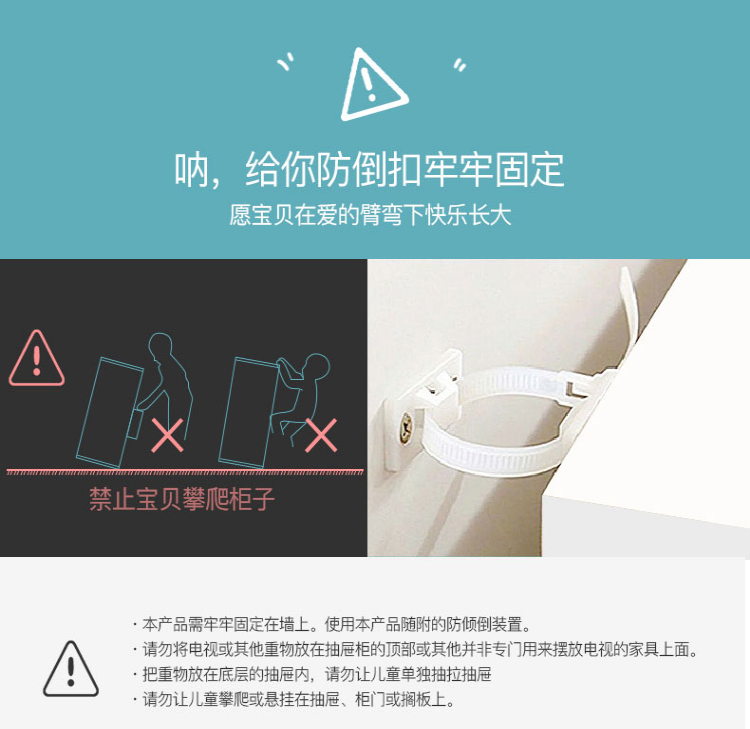 呐，给你防倒扣牢牢固定

愿宝贝在爱的臂弯下快乐长大

禁止宝贝攀爬柜子

· 本产品需牢牢固定在墙上。使用本产品随附的防倾倒装置。
· 请勿将电视或其他重物放在抽屉柜的顶部或其他并非专门用来摆放电视的家具上面。
· 把重物放在底层的抽屉内，请勿让儿童单独抽拉抽屉
· 请勿让儿童攀爬或悬挂在抽屉、柜门或搁板上。