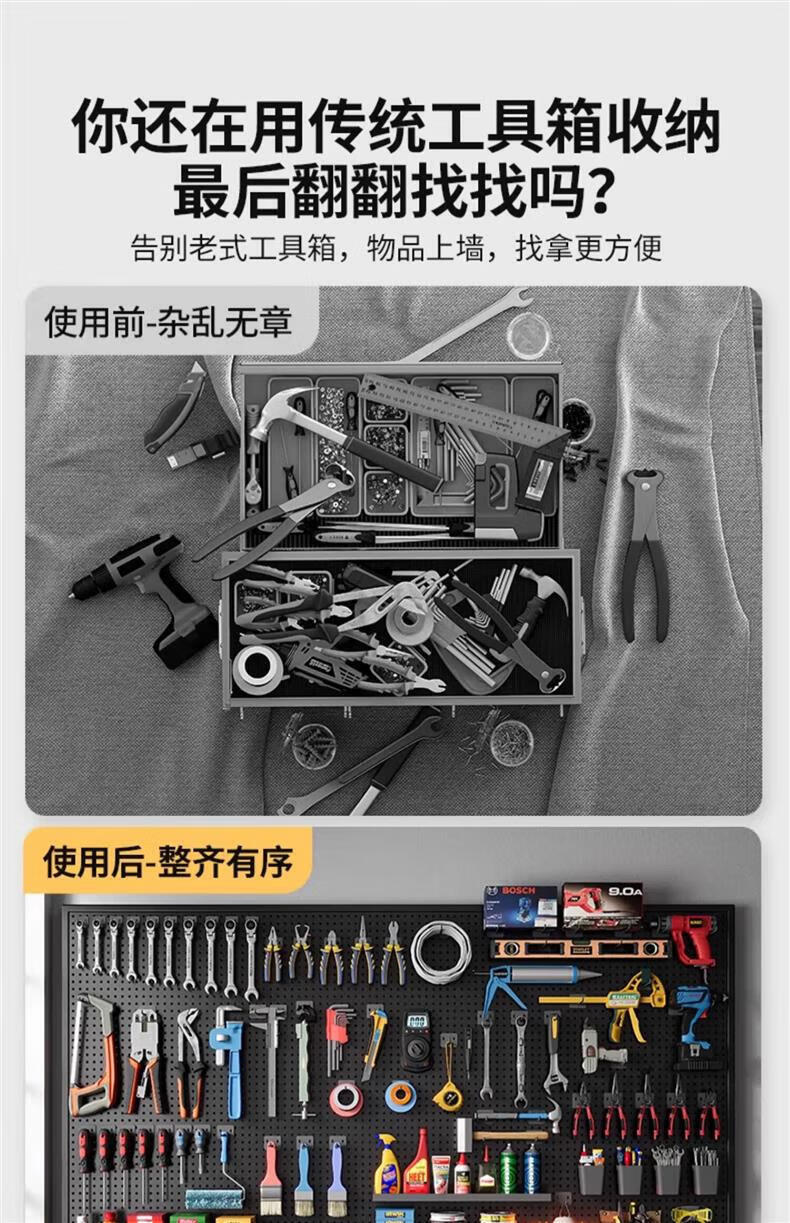 你还在用传统工具箱收纳
最后翻翻找找吗？

告别老式工具箱，物品上墙，找拿更方便

使用前-杂乱无章

使用后-整齐有序

BOSCH

9.0A