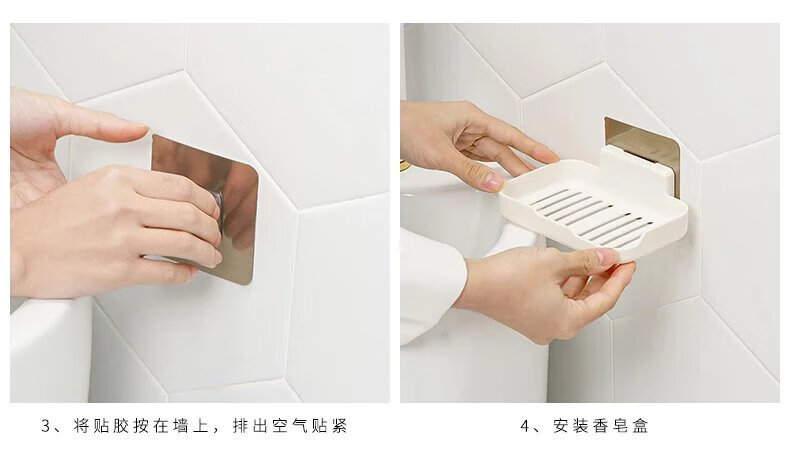 3、将贴胶按在墙上，排出空气贴紧

4、安装香皂盒