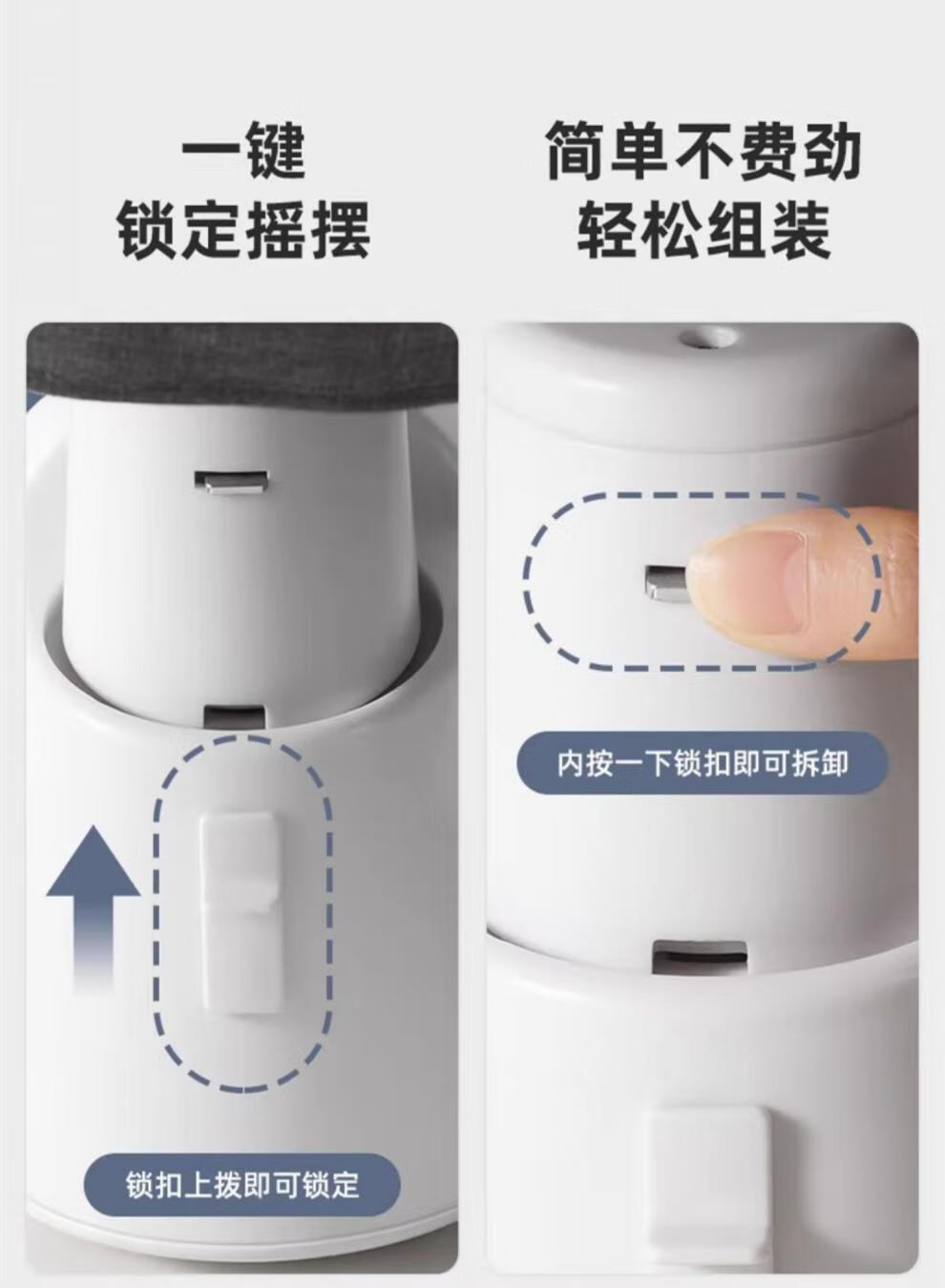 一键
锁定摇摆

锁扣上拨即可锁定

简单不费劲
轻松组装

内按一下锁扣即可拆卸