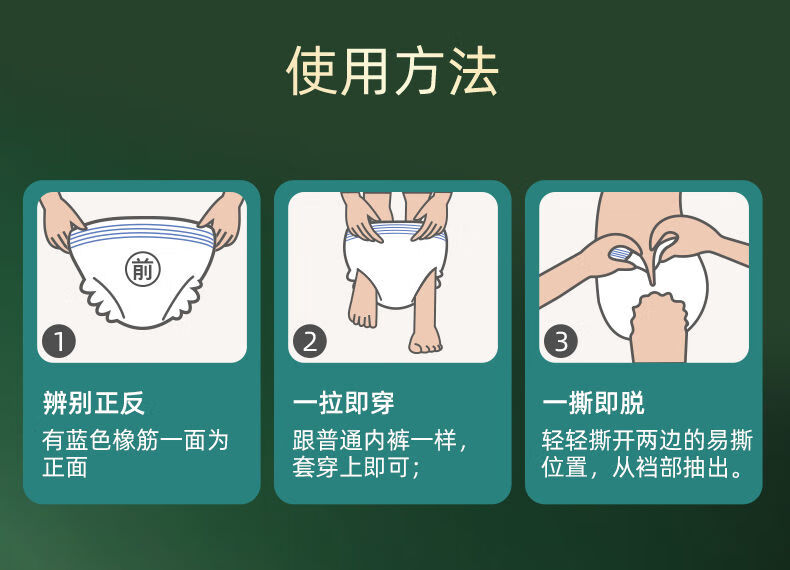 使用方法

前

1

辨别正反
有蓝色橡筋一面为正面

2

一拉即穿
跟普通内裤一样，套穿上即可；

3

一撕即脱
轻轻撕开两边的易撕位置，从裆部抽出。