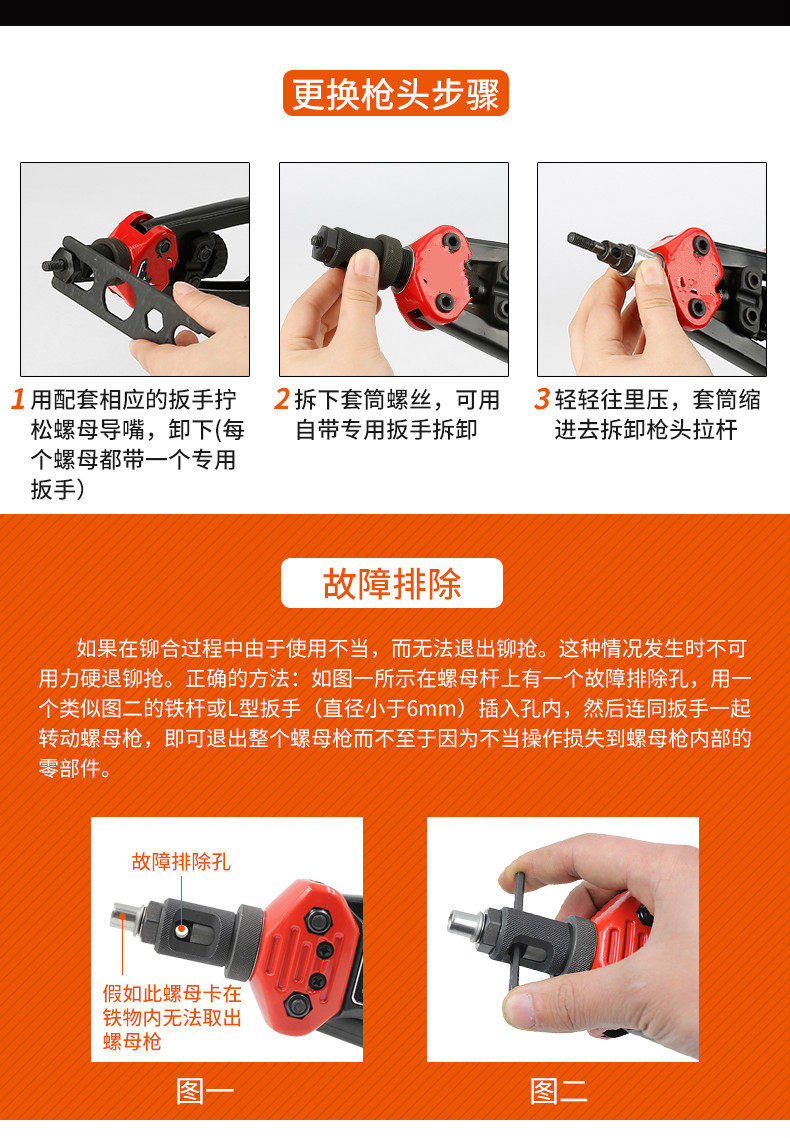 更换枪头步骤

1 用配套相应的扳手拧松螺母导嘴，卸下(每个螺母都带一个专用扳手)

2 拆下套筒螺丝，可用自带专用扳手拆卸

3 轻轻往里压，套筒缩进去拆卸枪头拉杆

故障排除

如果在铆合过程中由于使用不当，而无法退出铆抢。这种情况发生时不可用力硬退铆抢。正确的方法：如图一所示在螺母杆上有一个故障排除孔，用一个类似图二的铁杆或L型扳手（直径小于6mm）插入孔内，然后连同扳手一起转动螺母枪，即可退出整个螺母枪而不至于因为不当操作损失到螺母枪内部的零部件。

故障排除孔

假如此螺母卡在铁物内无法取出螺母枪

图一

图二