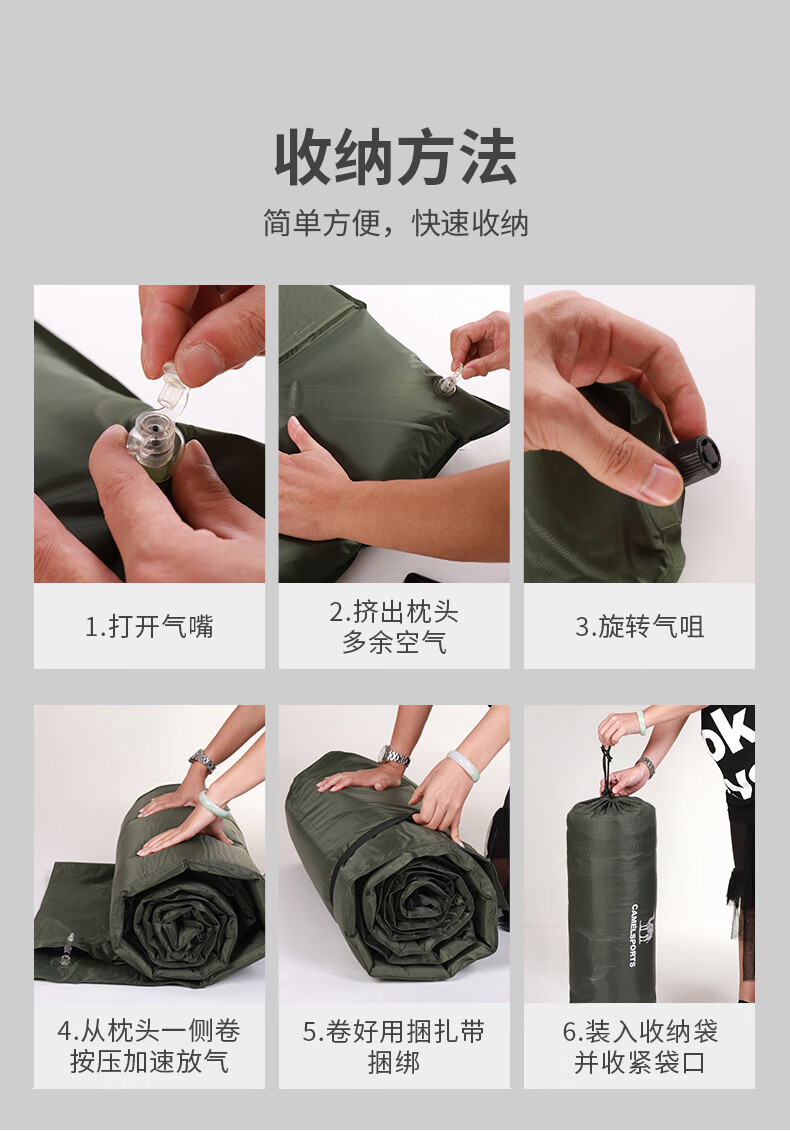 收纳方法

简单方便，快速收纳

1.打开气嘴

2.挤出枕头多余空气

3.旋转气咀

4.从枕头一侧卷按压加速放气

5.卷好用捆扎带捆绑

CAMELSPORTS

6.装入收纳袋并收紧袋口