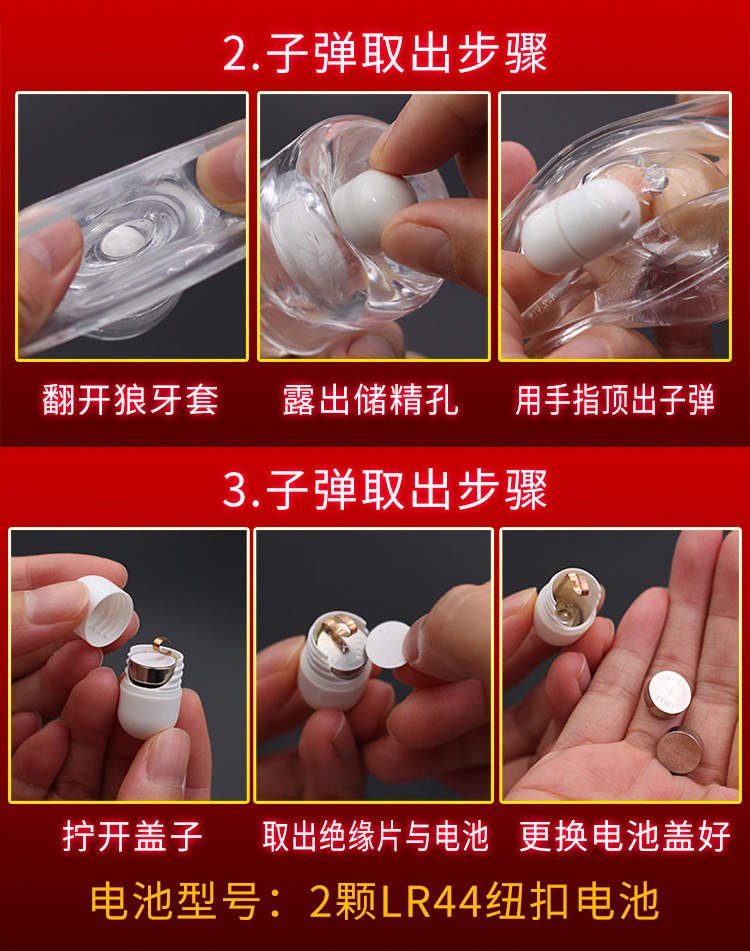 2.子弹取出步骤

翻开狼牙套

露出储精孔

用手指顶出子弹

3.子弹取出步骤

拧开盖子

取出绝缘片与电池

更换电池盖好

电池型号：2颗LR44纽扣电池