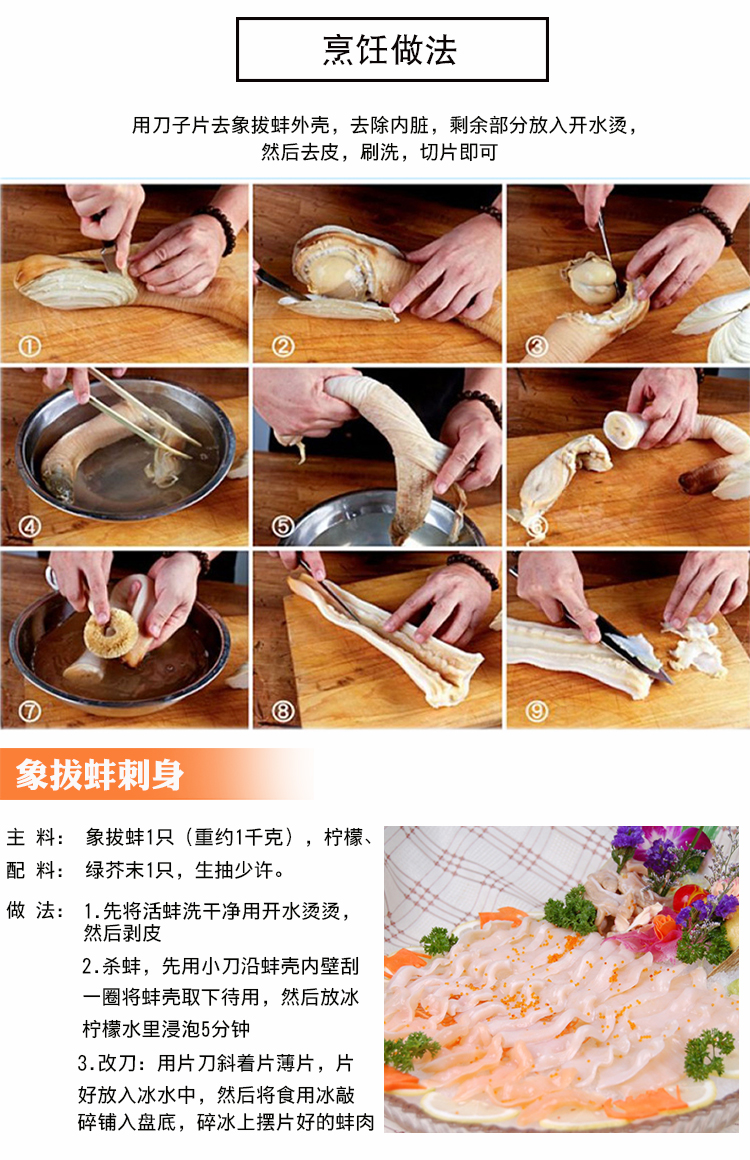 烹饪做法

用刀子片去象拔蚌外壳，去除内脏，剩余部分放入开水烫，然后去皮，刷洗，切片即可

①

②

③

④

⑤

⑥

⑦

⑧

⑨

象拔蚌刺身

主 料： 象拔蚌1只（重约1千克），柠檬、

配 料： 绿芥末1只，生抽少许。

做 法： 1.先将活蚌洗干净用开水烫烫，然后剥皮

2.杀蚌，先用小刀沿蚌壳内壁刮一圈将蚌壳取下待用，然后放冰柠檬水里浸泡5分钟

3.改刀：用片刀斜着片薄片，片好放入冰水中，然后将食用冰敲碎铺入盘底，碎冰上摆片好的蚌肉