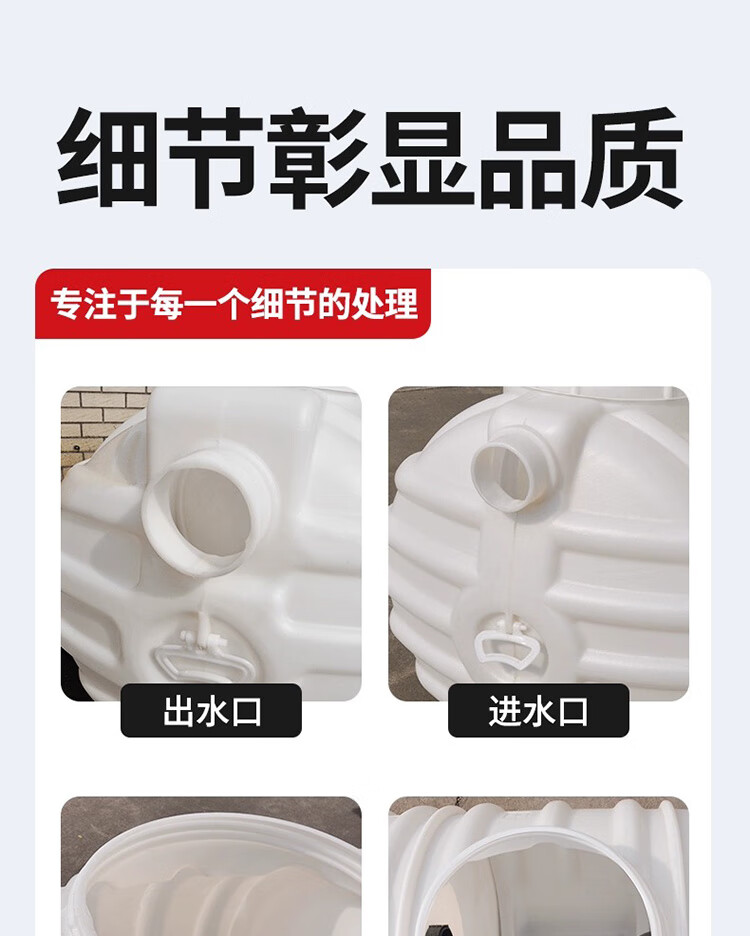 细节彰显品质

专注于每一个细节的处理

出水口

进水口