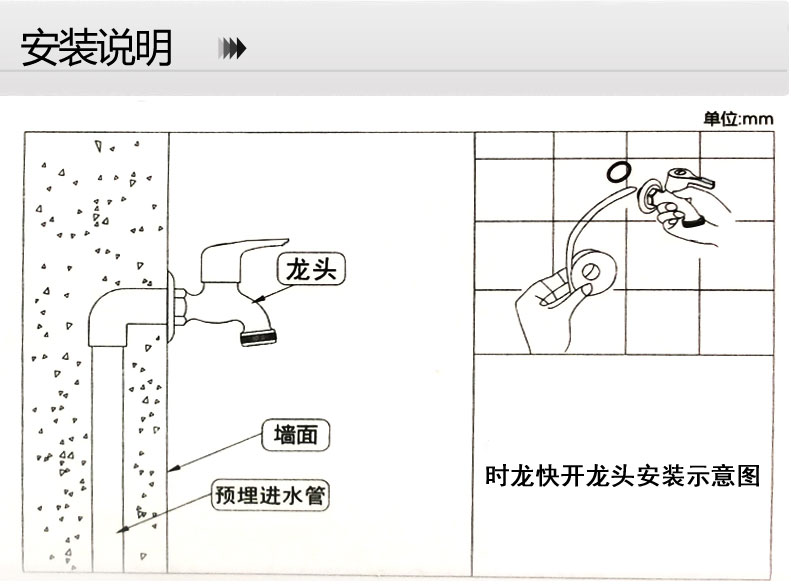 安装说明

单位:mm

龙头

墙面

预埋进水管

时龙快开龙头安装示意图