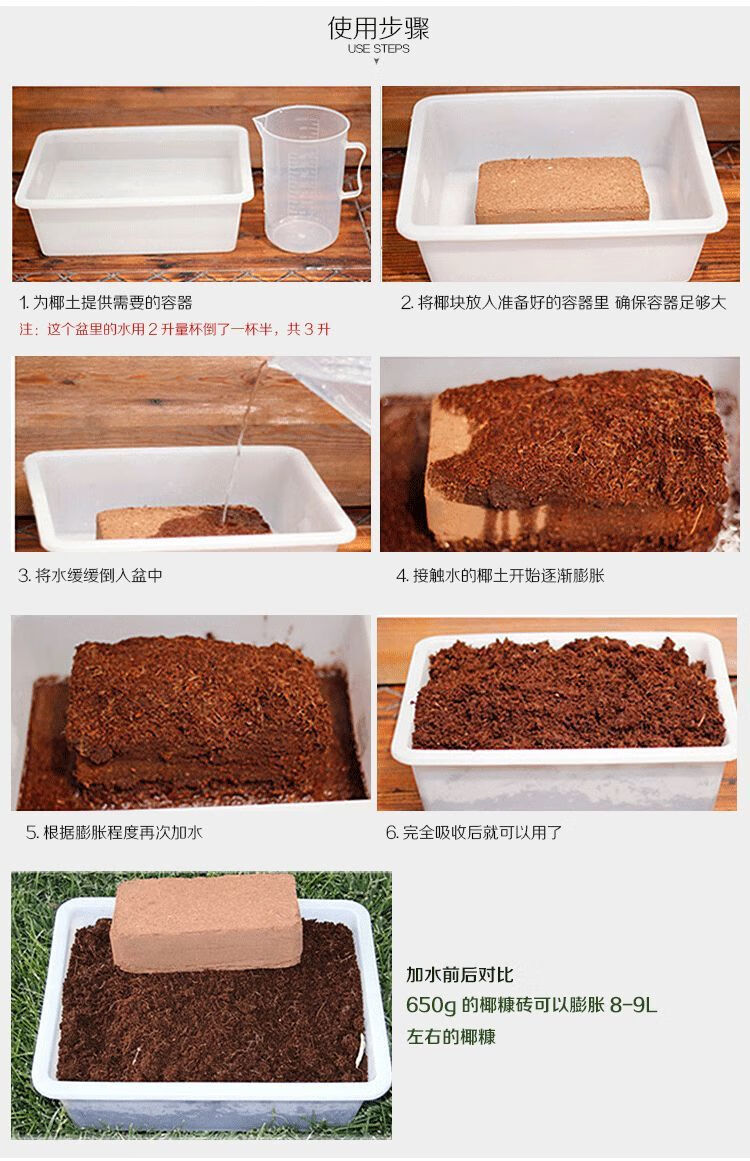 使用步骤
USE STEPS

1. 为椰土提供需要的容器
注：这个盆里的水用 2 升量杯倒了一杯半，共 3 升

2. 将椰块放入准备好的容器里 确保容器足够大

3. 将水缓缓倒入盆中

4. 接触水的椰土开始逐渐膨胀

5. 根据膨胀程度再次加水

6. 完全吸收后就可以用了

加水前后对比
650g 的椰糠砖可以膨胀 8-9L
左右的椰糠