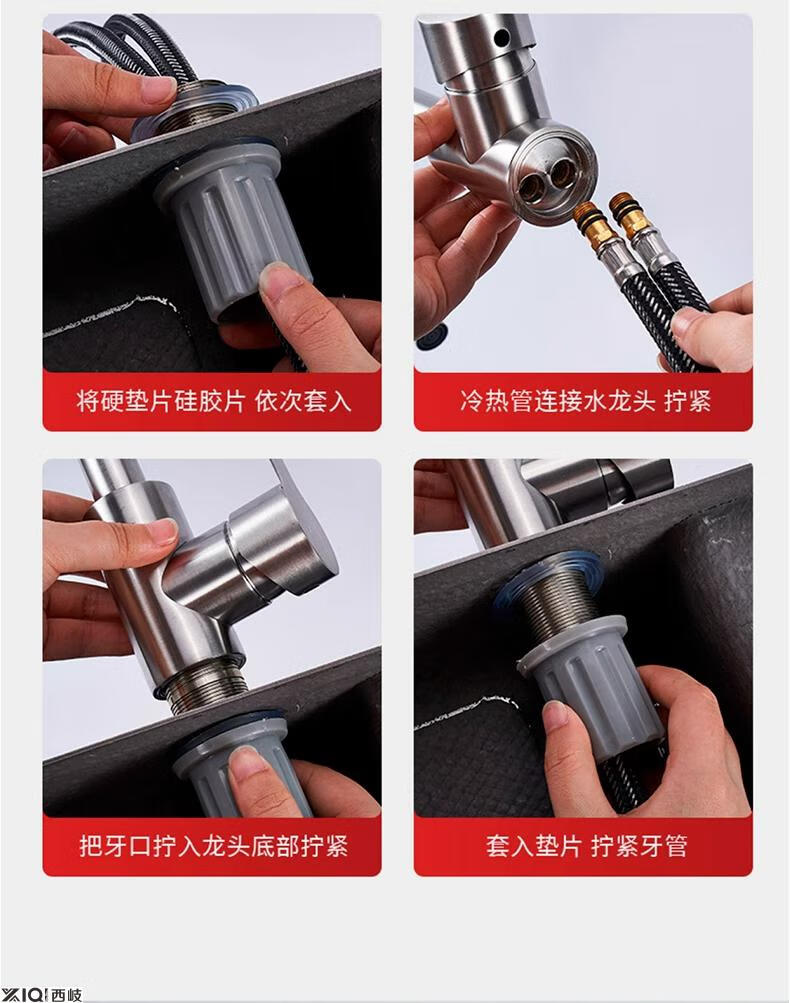 将硬垫片硅胶片 依次套入

冷热管连接水龙头 拧紧

把牙口拧入龙头底部拧紧

套入垫片 拧紧牙管

XIQI 西岐