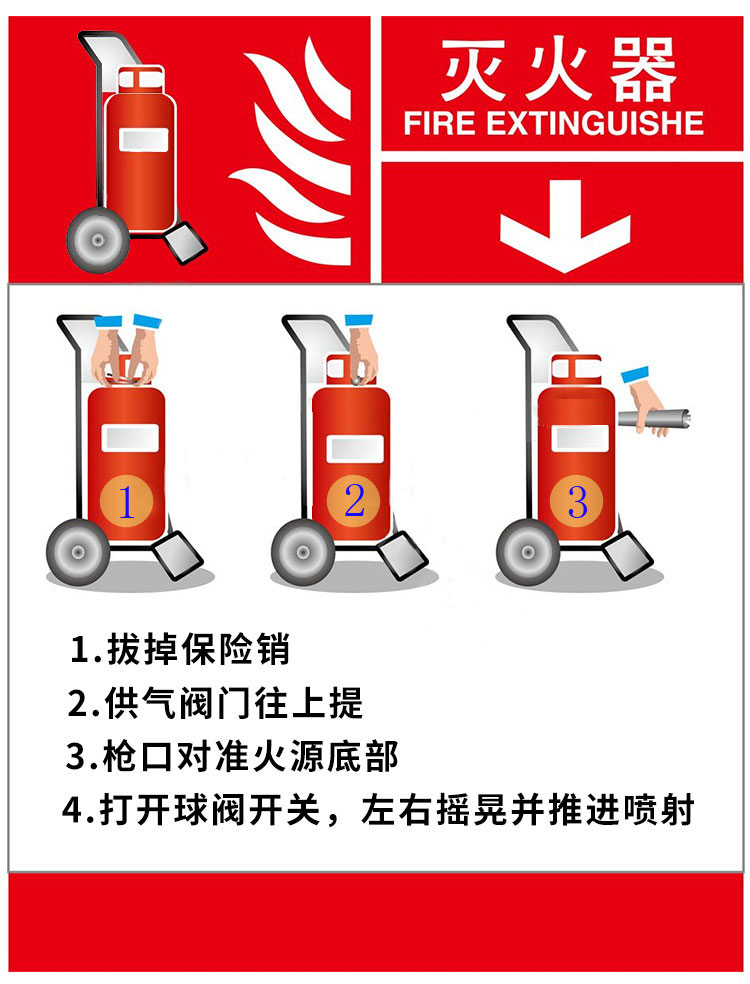 灭火器
FIRE EXTINGUISHE

1

2

3

1.拔掉保险销
2.供气阀门往上提
3.枪口对准火源底部
4.打开球阀开关，左右摇晃并推进喷射