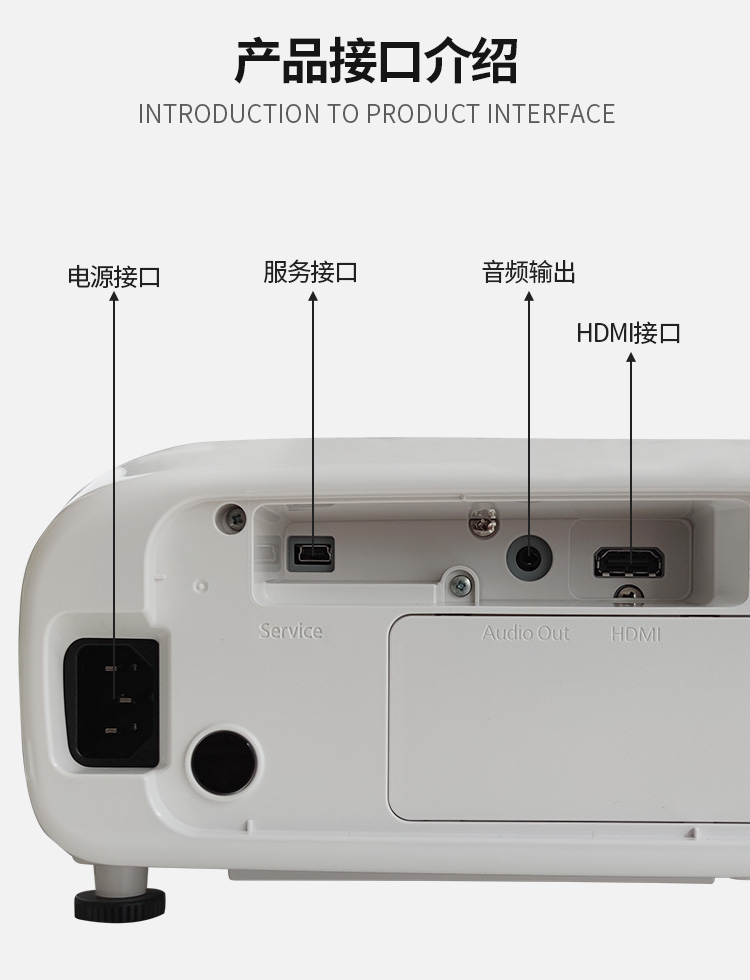 产品接口介绍
INTRODUCTION TO PRODUCT INTERFACE

电源接口
服务接口
音频输出
HDMI接口

Service
Audio Out
HDMI