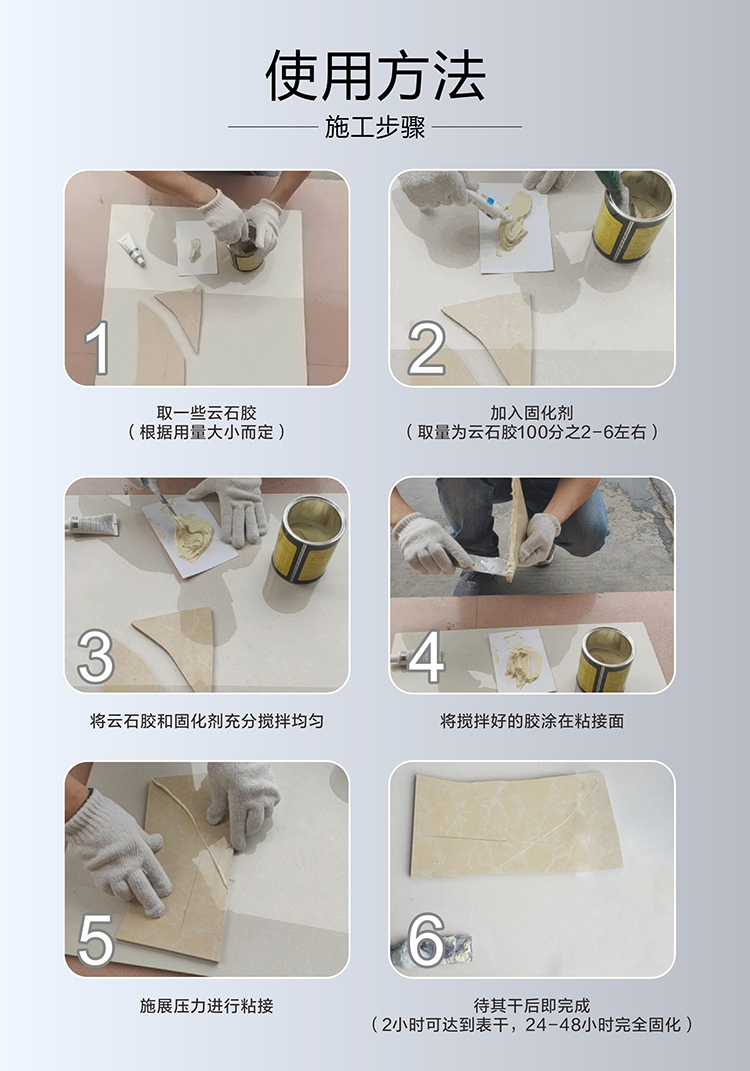 使用方法

施工步骤

1

取一些云石胶
（根据用量大小而定）

2

加入固化剂
（取量为云石胶100分之2-6左右）

3

将云石胶和固化剂充分搅拌均匀

4

将搅拌好的胶涂在粘接面

5

施展压力进行粘接

6

待其干后即完成
（2小时可达到表干，24-48小时完全固化）