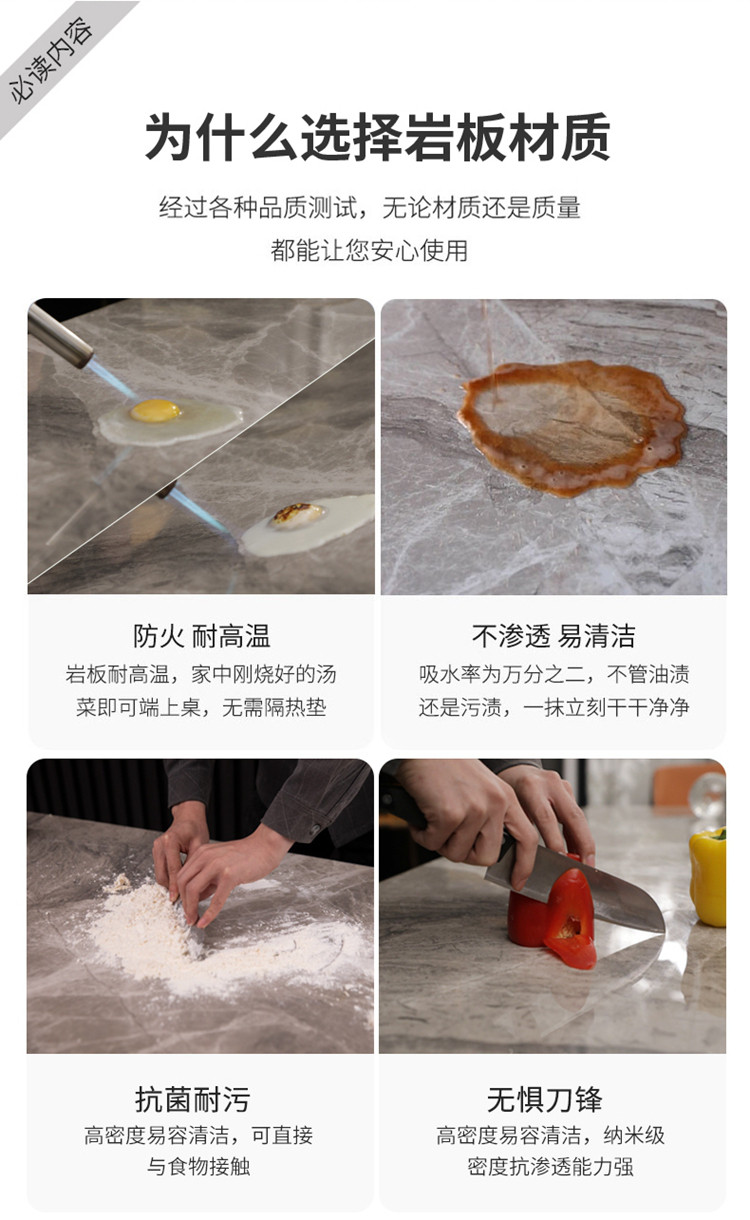 必读内容

为什么选择岩板材质

经过各种品质测试，无论材质还是质量
都能让您安心使用

防火 耐高温
岩板耐高温，家中刚烧好的汤菜即可端上桌，无需隔热垫

不渗透 易清洁
吸水率为万分之二，不管油渍还是污渍，一抹立刻干干净净

抗菌耐污
高密度易容清洁，可直接与食物接触

无惧刀锋
高密度易容清洁，纳米级密度抗渗透能力强