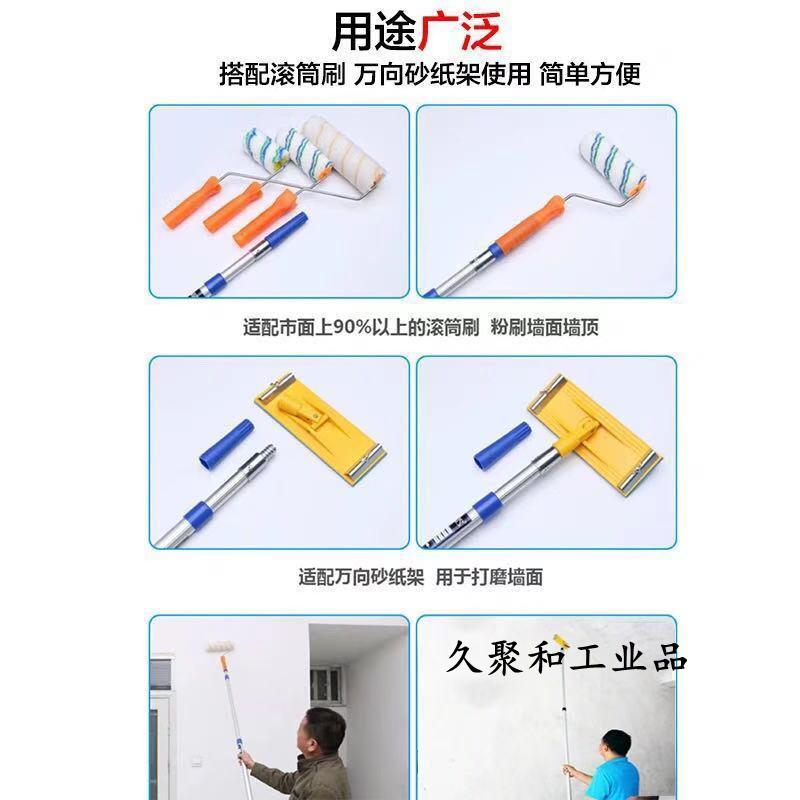 用途广泛

搭配滚筒刷 万向砂纸架使用 简单方便

适配市面上90%以上的滚筒刷 粉刷墙面墙顶

适配万向砂纸架 用于打磨墙面

久聚和工业品