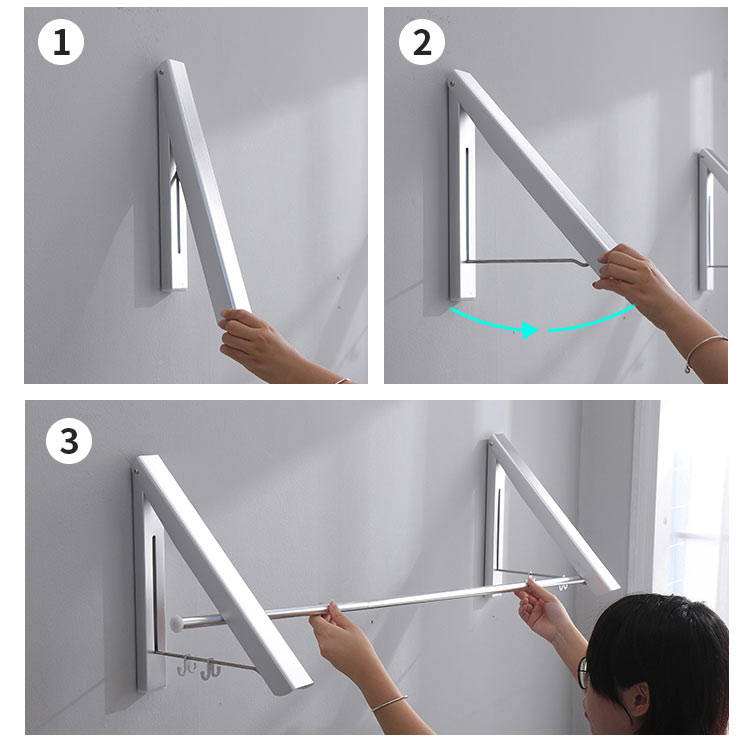 1

2

3