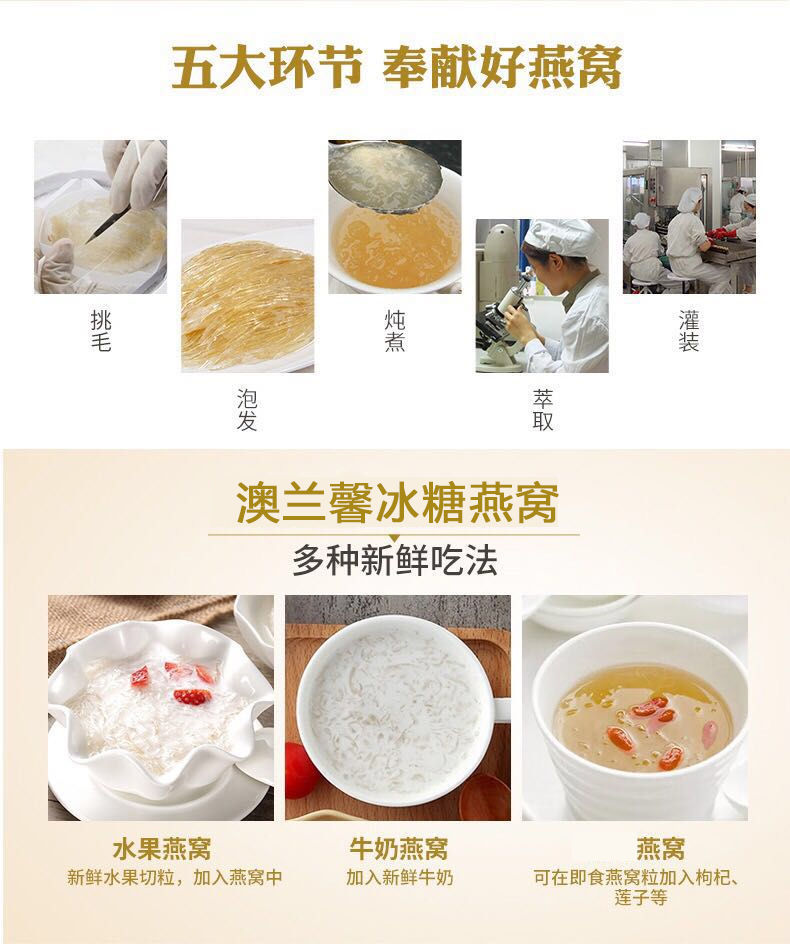 五大环节 奉献好燕窝

挑毛

泡发

炖煮

萃取

灌装

澳兰馨冰糖燕窝

多种新鲜吃法

水果燕窝
新鲜水果切粒，加入燕窝中

牛奶燕窝
加入新鲜牛奶

燕窝
可在即食燕窝粒加入枸杞、莲子等