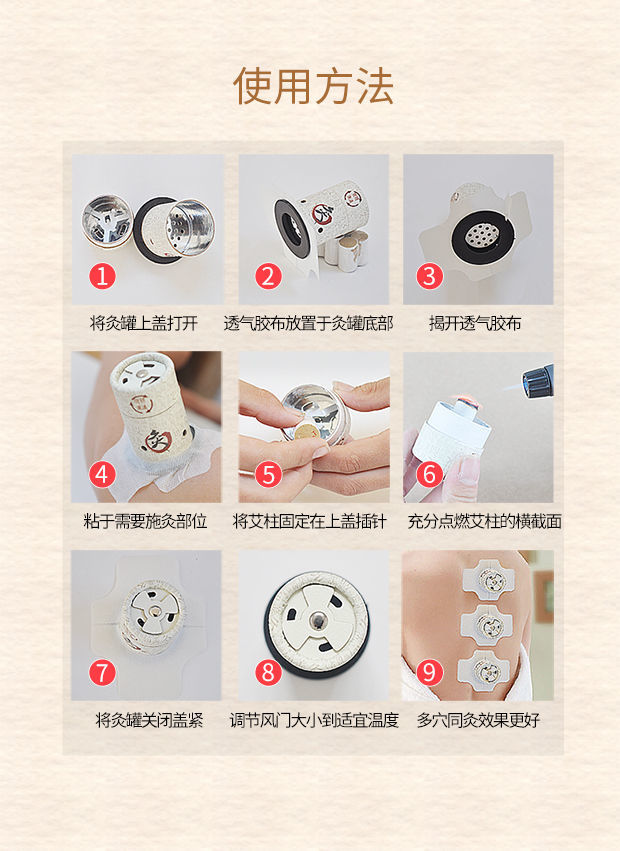 使用方法

1
将灸罐上盖打开

2
透气胶布放置于灸罐底部

3
揭开透气胶布

4
粘于需要施灸部位

5
将艾柱固定在上盖插针

6
充分点燃艾柱的横截面

7
将灸罐关闭盖紧

8
调节风门大小到适宜温度

9
多穴同灸效果更好