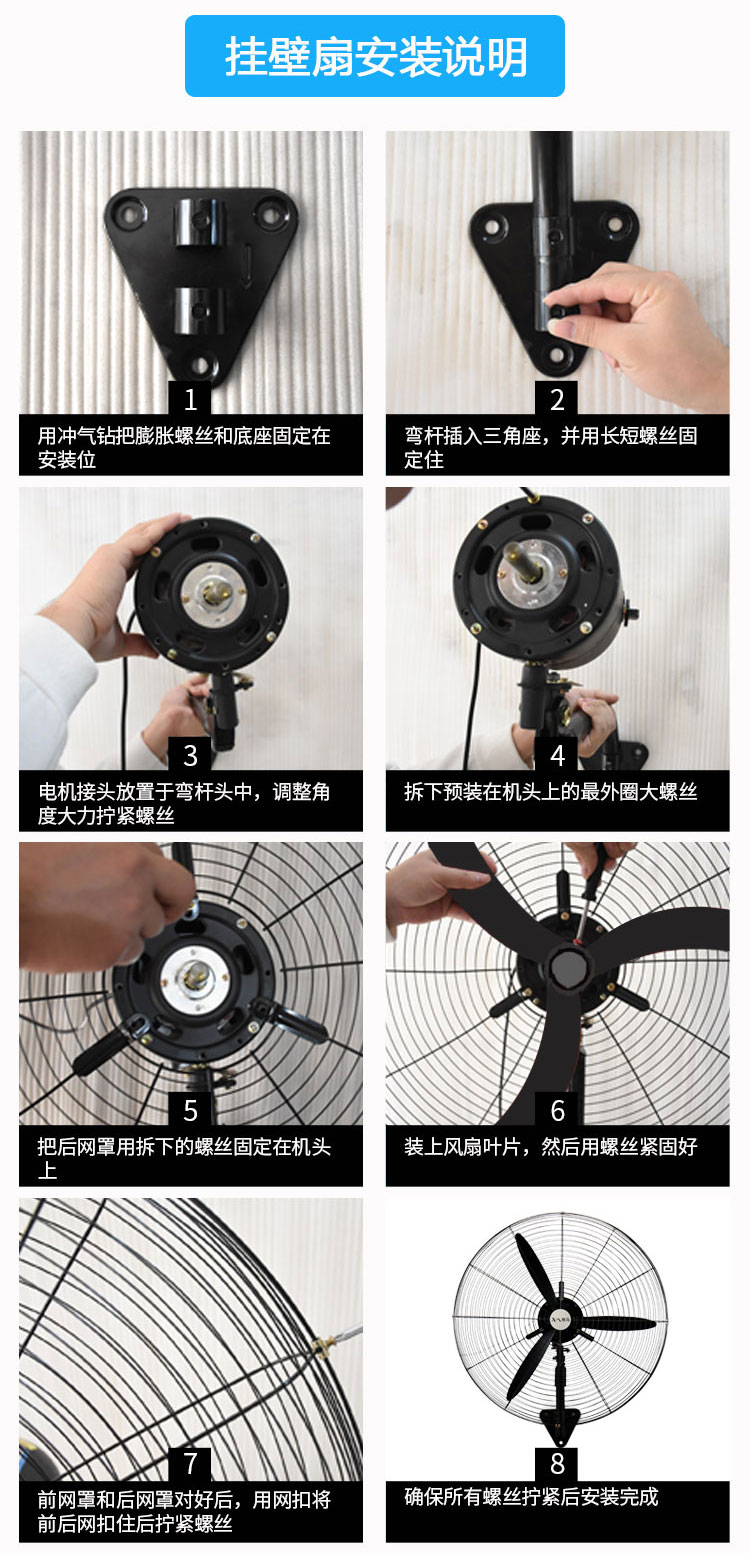 挂壁扇安装说明

1
用冲气钻把膨胀螺丝和底座固定在安装位

2
弯杆插入三角座，并用长短螺丝固定住

3
电机接头放置于弯杆头中，调整角度大力拧紧螺丝

4
拆下预装在机头上的最外圈大螺丝

5
把后网罩用拆下的螺丝固定在机头上

6
装上风扇叶片，然后用螺丝紧固好

7
前网罩和后网罩对好后，用网扣将前后网扣住后拧紧螺丝

8
确保所有螺丝拧紧后安装完成