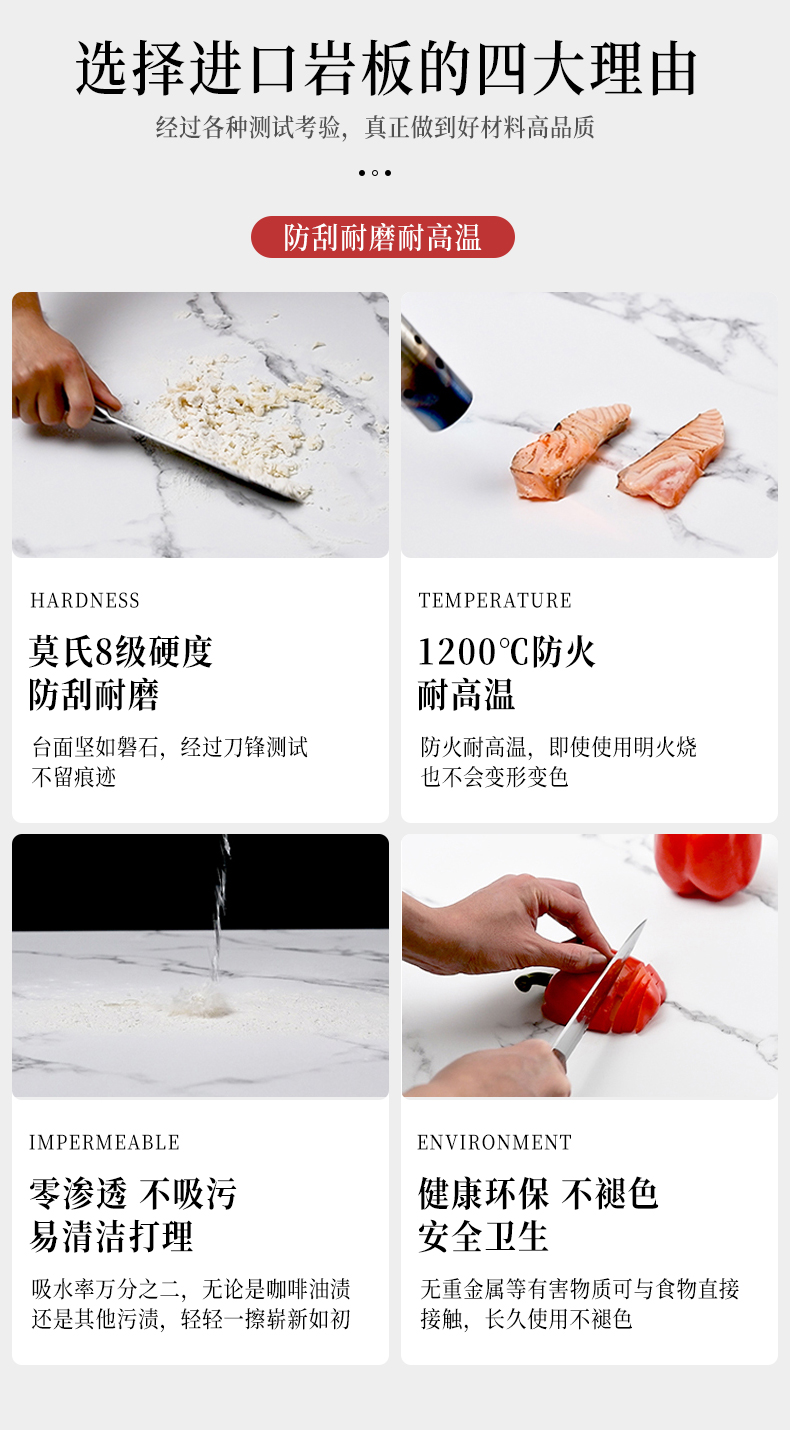 选择进口岩板的四大理由

经过各种测试考验，真正做到好材料高品质

防刮耐磨耐高温

HARDNESS

莫氏8级硬度
防刮耐磨

台面坚如磐石，经过刀锋测试不留痕迹

TEMPERATURE

1200℃防火
耐高温

防火耐高温，即使使用明火烧也不会变形变色

IMPERMEABLE

零渗透 不吸污
易清洁打理

吸水率万分之二，无论是咖啡油渍还是其他污渍，轻轻一擦崭新如初

ENVIRONMENT

健康环保 不褪色
安全卫生

无重金属等有害物质可与食物直接接触，长久使用不褪色