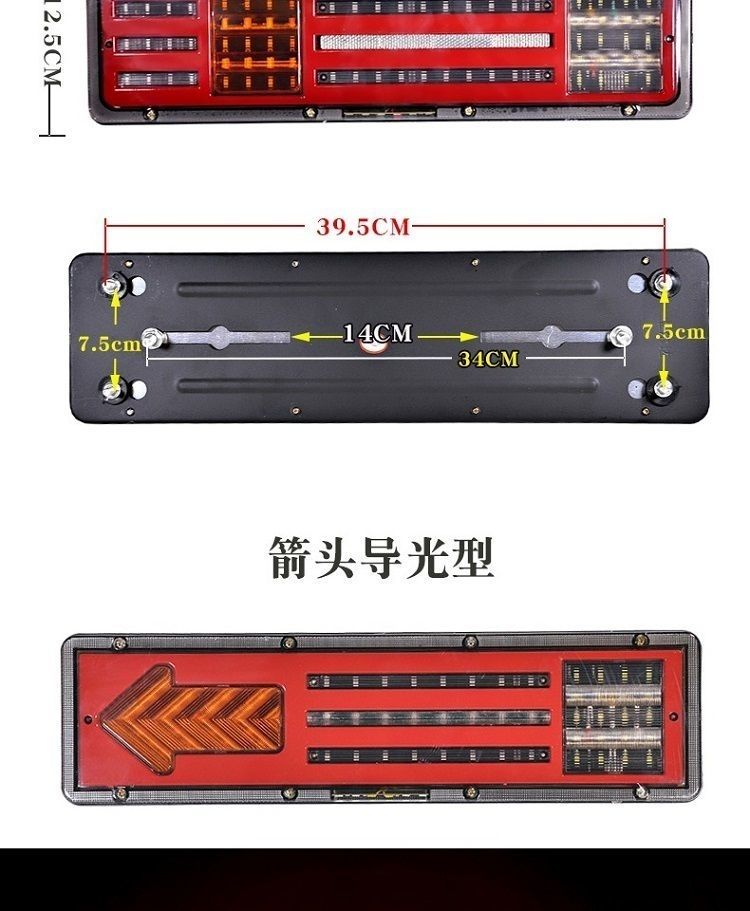 12.5CM

39.5CM

7.5cm

14CM

7.5cm

34CM

箭头导光型