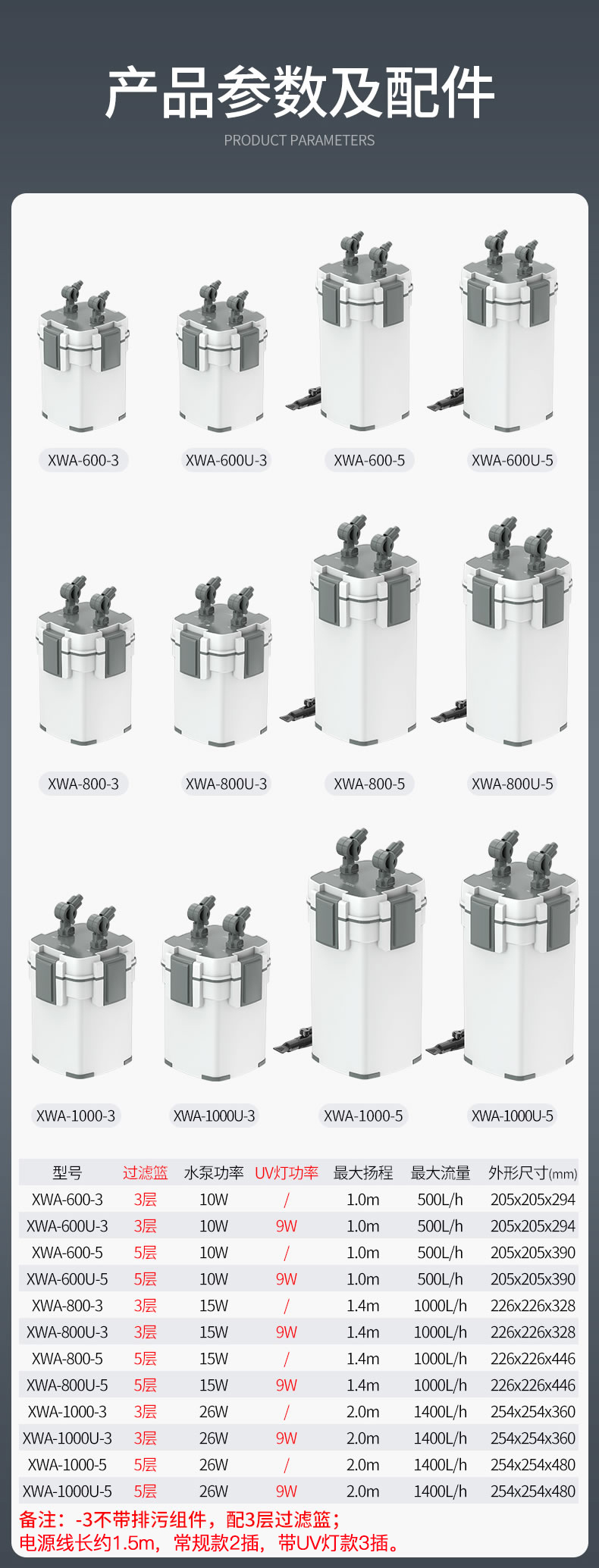 产品参数及配件

PRODUCT PARAMETERS

XWA-600-3

XWA-600U-3

XWA-600-5

XWA-600U-5

XWA-800-3

XWA-800U-3

XWA-800-5

XWA-800U-5

XWA-1000-3

XWA-1000U-3

XWA-1000-5

XWA-1000U-5

| 型号 | 过滤篮 | 水泵功率 | UV灯功率 | 最大扬程 | 最大流量 | 外形尺寸(mm) |
|---|---|---|---|---|---|---|
| XWA-600-3 | 3层 | 10W | / | 1.0m | 500L/h | 205x205x294 |
| XWA-600U-3 | 3层 | 10W | 9W | 1.0m | 500L/h | 205x205x294 |
| XWA-600-5 | 5层 | 10W | / | 1.0m | 500L/h | 205x205x390 |
| XWA-600U-5 | 5层 | 10W | 9W | 1.0m | 500L/h | 205x205x390 |
| XWA-800-3 | 3层 | 15W | / | 1.4m | 1000L/h | 226x226x328 |
| XWA-800U-3 | 3层 | 15W | 9W | 1.4m | 1000L/h | 226x226x328 |
| XWA-800-5 | 5层 | 15W | / | 1.4m | 1000L/h | 226x226x446 |
| XWA-800U-5 | 5层 | 15W | 9W | 1.4m | 1000L/h | 226x226x446 |
| XWA-1000-3 | 3层 | 26W | / | 2.0m | 1400L/h | 254x254x360 |
| XWA-1000U-3 | 3层 | 26W | 9W | 2.0m | 1400L/h | 254x254x360 |
| XWA-1000-5 | 5层 | 26W | / | 2.0m | 1400L/h | 254x254x480 |
| XWA-1000U-5 | 5层 | 26W | 9W | 2.0m | 1400L/h | 254x254x480 |

备注：-3不带排污组件，配3层过滤篮；
电源线长约1.5m，常规款2插，带UV灯款3插。