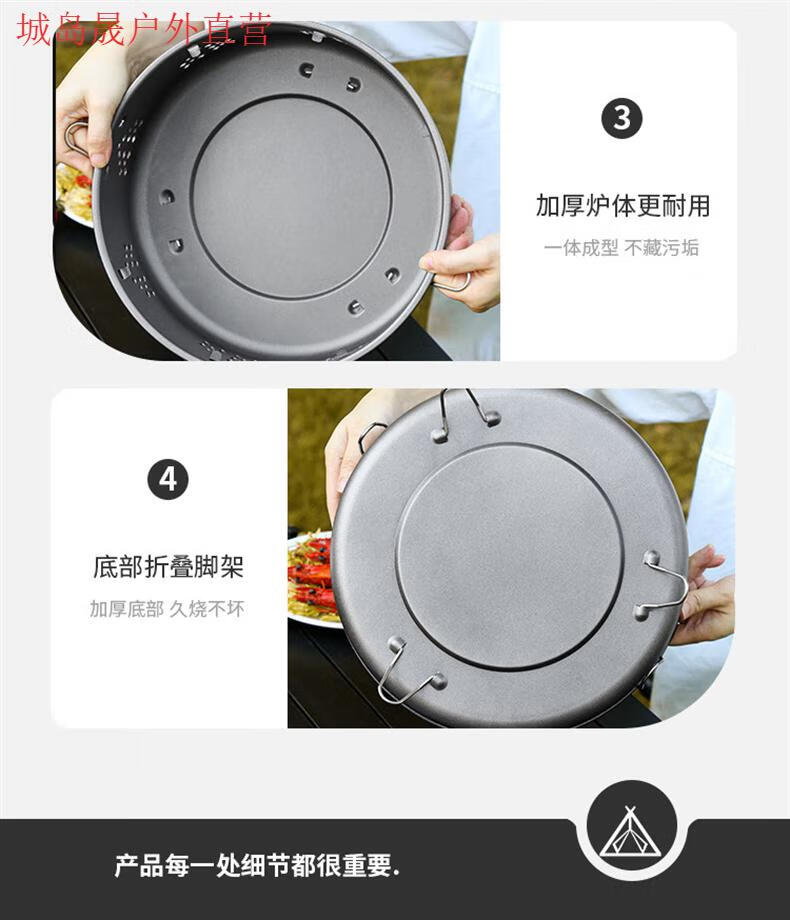 城岛晟户外直营

3

加厚炉体更耐用

一体成型 不藏污垢

4

底部折叠脚架

加厚底部 久烧不坏

产品每一处细节都很重要.