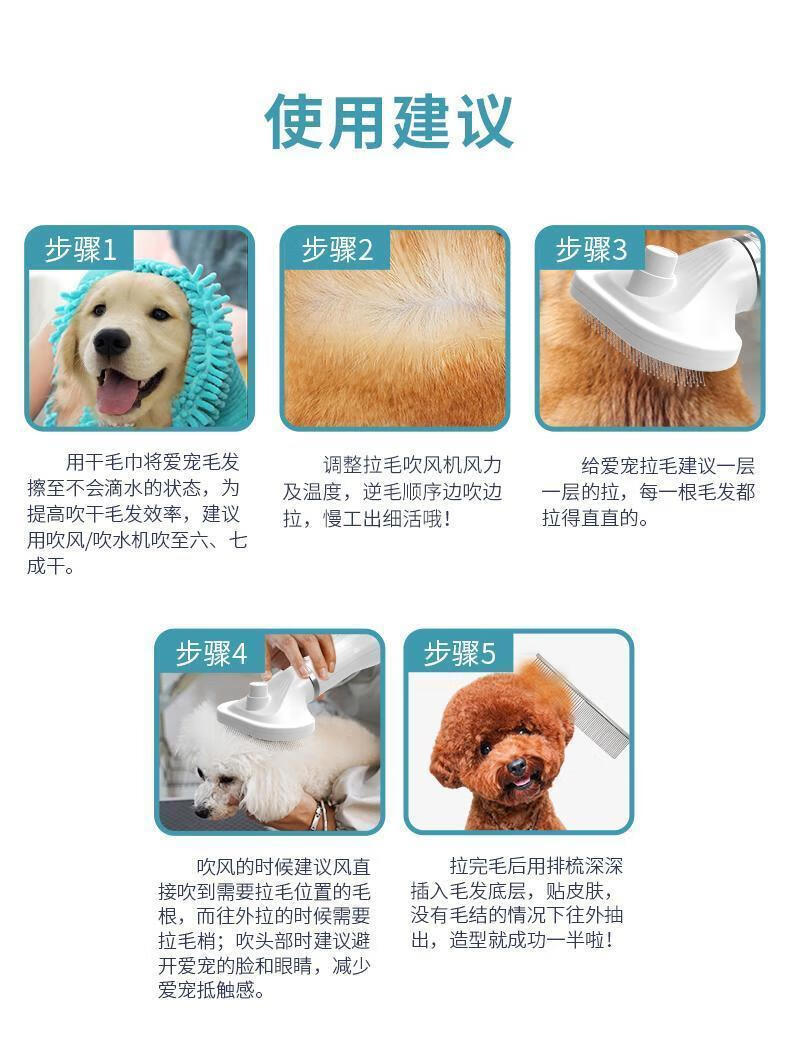 使用建议

步骤1

用干毛巾将爱宠毛发擦至不会滴水的状态，为提高吹干毛发效率，建议用吹风/吹水机吹至六、七成干。

步骤2

调整拉毛吹风机风力及温度，逆毛顺序边吹边拉，慢工出细活哦！

步骤3

给爱宠拉毛建议一层一层的拉，每一根毛发都拉得直直的。

步骤4

吹风的时候建议风直接吹到需要拉毛位置的毛根，而往外拉的时候需要拉毛梢；吹头部时建议避开爱宠的脸和眼睛，减少爱宠抵触感。

步骤5

拉完毛后用排梳深深插入毛发底层，贴皮肤，没有毛结的情况下往外抽出，造型就成功一半啦！