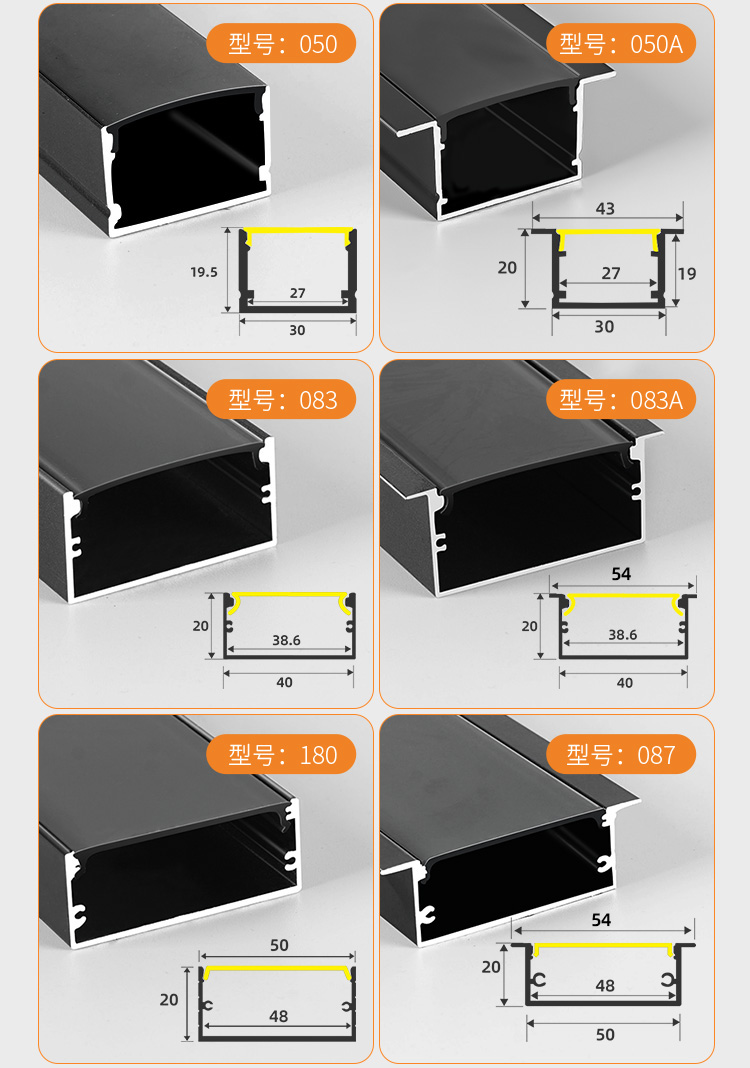 型号：050

19.5
27
30

型号：050A

43
20
27
19
30

型号：083

20
38.6
40

型号：083A

54
20
38.6
40

型号：180

50
20
48

型号：087

54
20
48
50