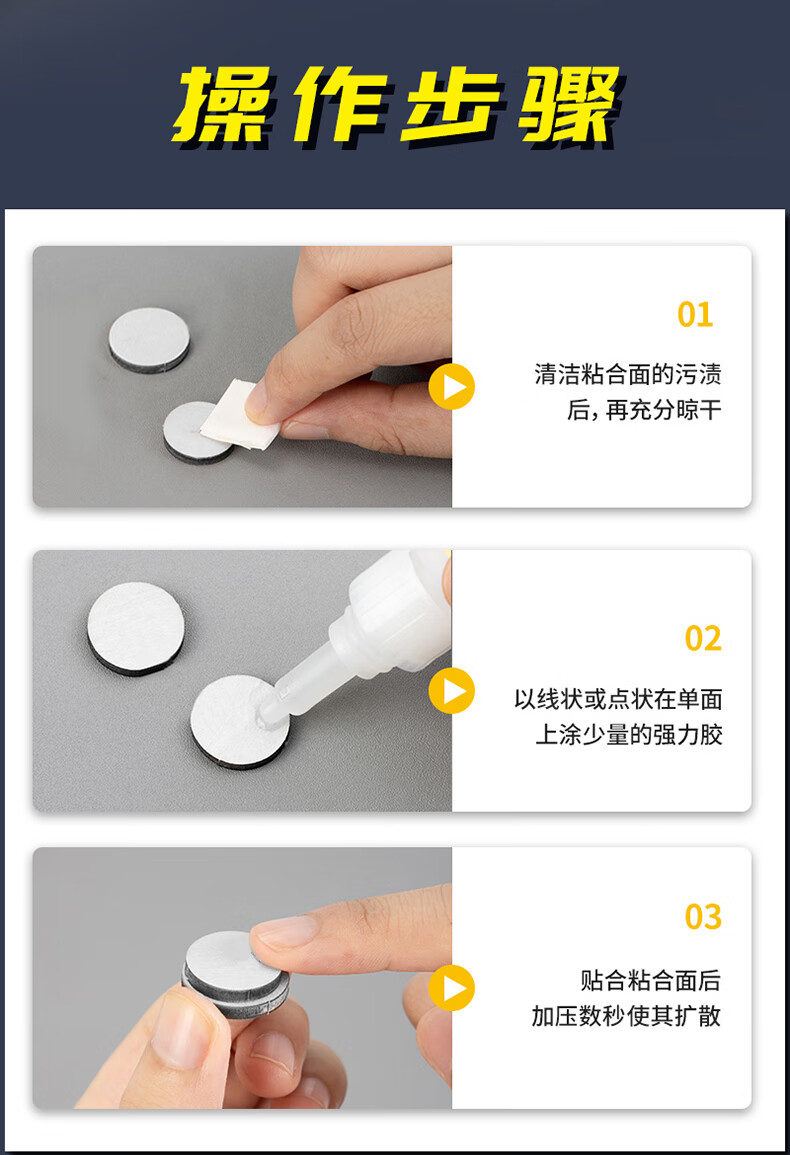 操作步骤

01

清洁粘合面的污渍后，再充分晾干

02

以线状或点状在单面上涂少量的强力胶

03

贴合粘合面后加压数秒使其扩散