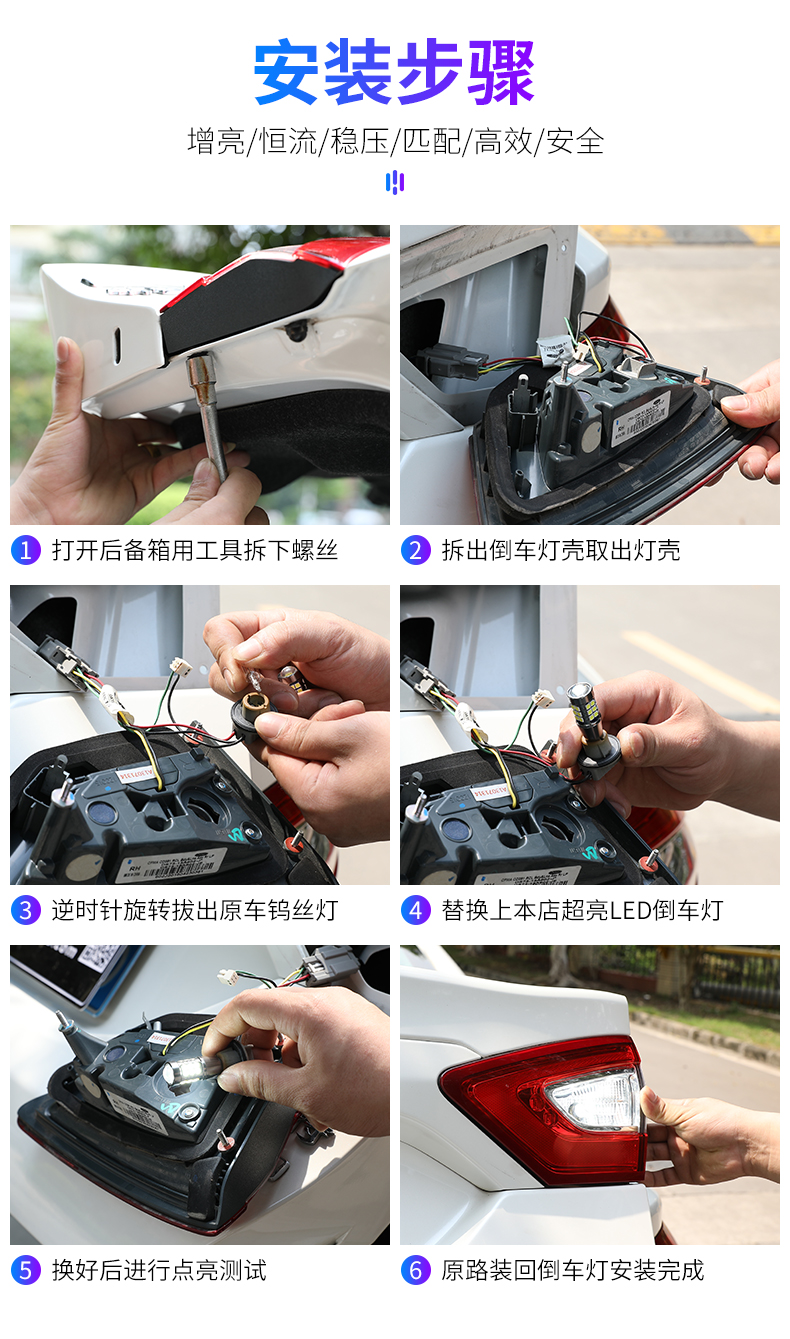 安装步骤

增亮/恒流/稳压/匹配/高效/安全

1 打开后备箱用工具拆下螺丝

2 拆出倒车灯壳取出灯壳

3 逆时针旋转拔出原车钨丝灯

4 替换上本店超亮LED倒车灯

5 换好后进行点亮测试

6 原路装回倒车灯安装完成