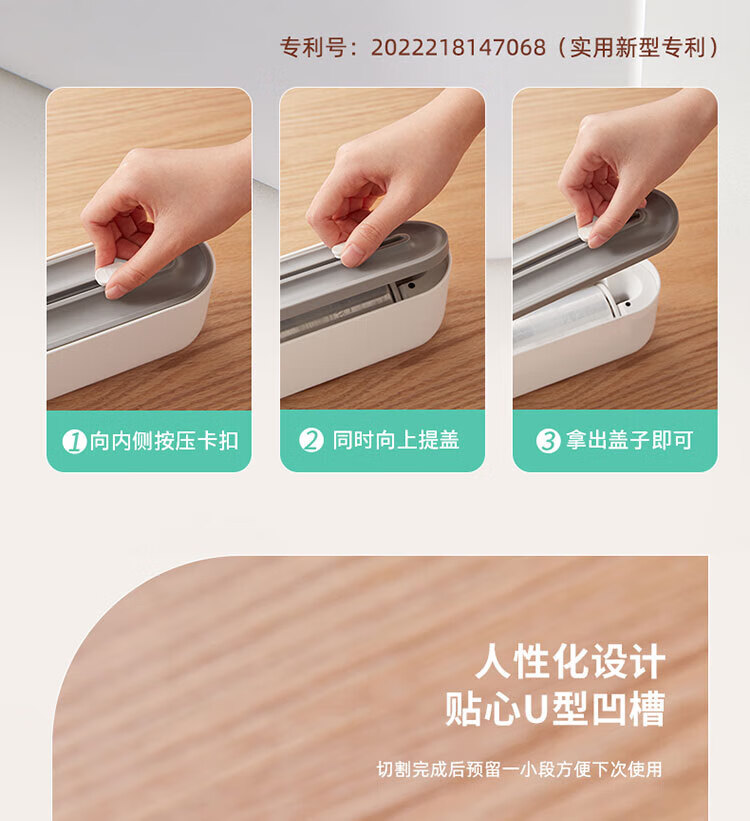 专利号：2022218147068（实用新型专利）

1 向内侧按压卡扣

2 同时向上提盖

3 拿出盖子即可

人性化设计
贴心U型凹槽

切割完成后预留一小段方便下次使用