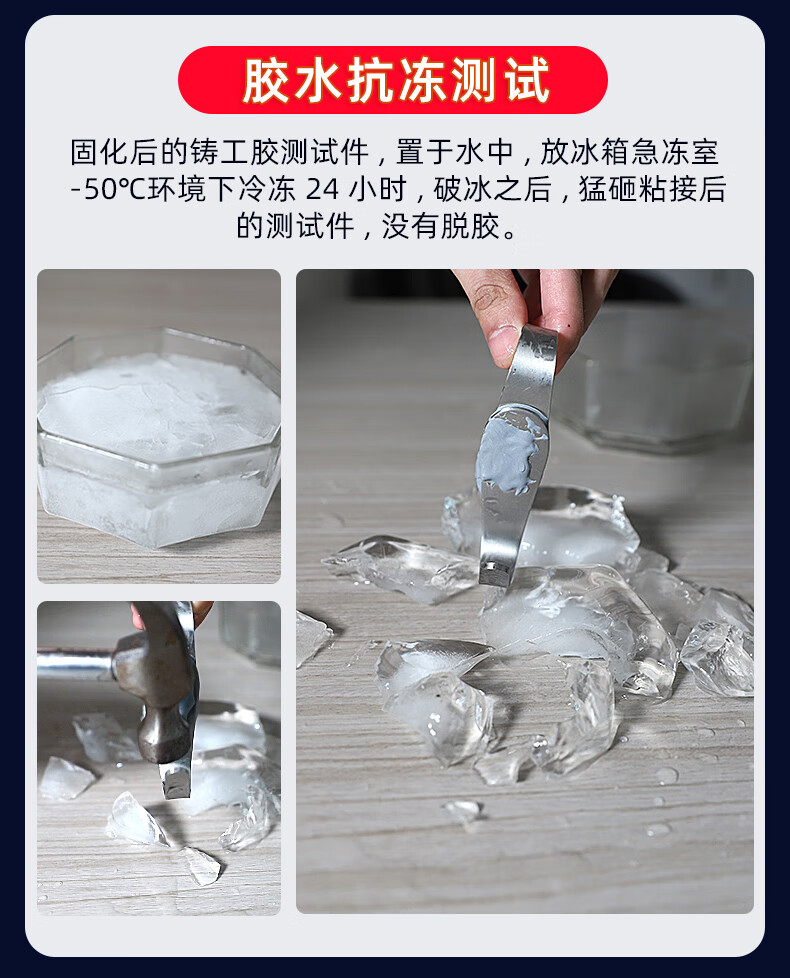 胶水抗冻测试

固化后的铸工胶测试件，置于水中，放冰箱急冻室-50℃环境下冷冻 24 小时，破冰之后，猛砸粘接后的测试件，没有脱胶。