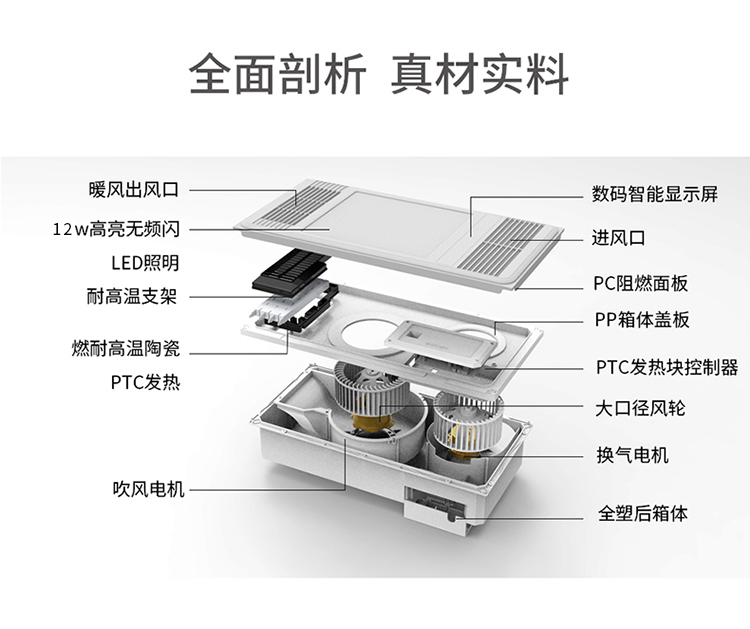 全面剖析 真材实料

暖风出风口

12w高亮无频闪

LED照明

耐高温支架

燃耐高温陶瓷

PTC发热

吹风电机

数码智能显示屏

进风口

PC阻燃面板

PP箱体盖板

PTC发热块控制器

大口径风轮

换气电机

全塑后箱体