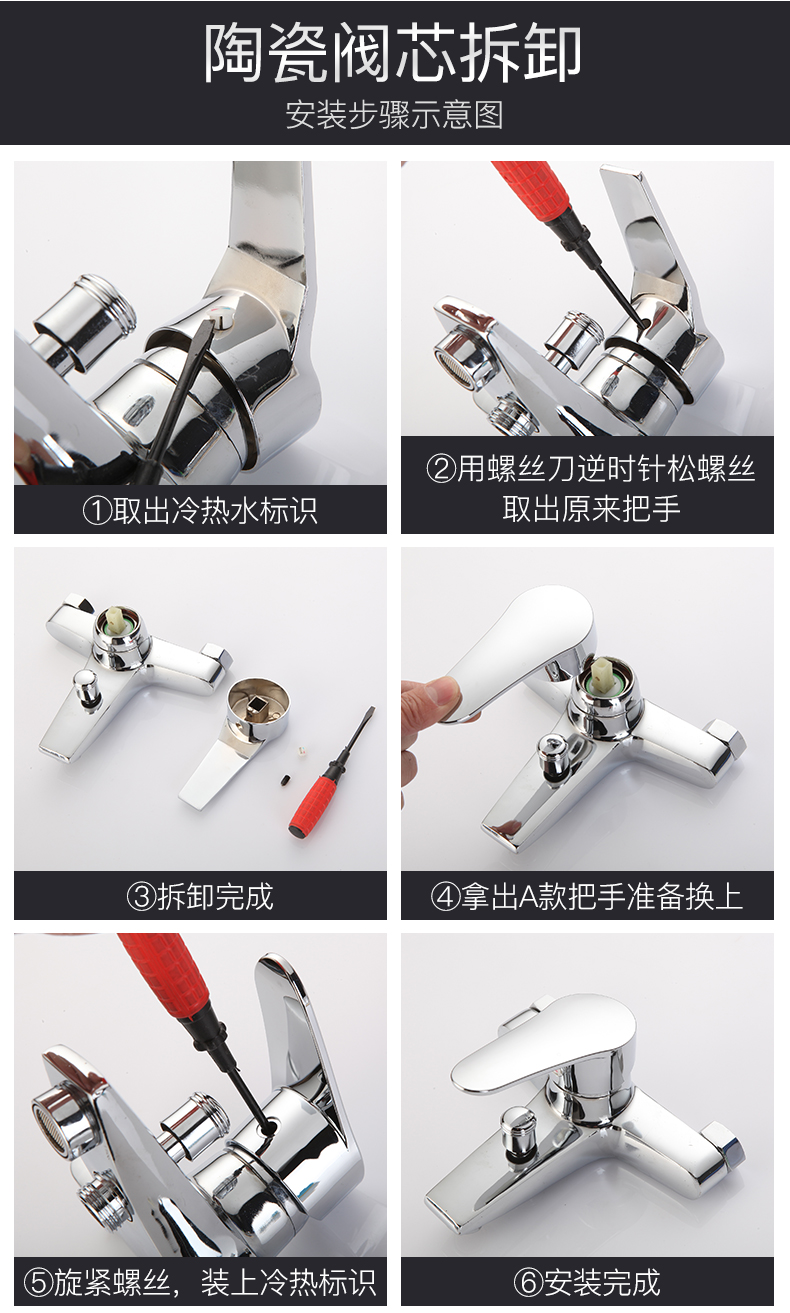 陶瓷阀芯拆卸

安装步骤示意图

①取出冷热水标识

②用螺丝刀逆时针松螺丝
取出原来把手

③拆卸完成

④拿出A款把手准备换上

⑤旋紧螺丝，装上冷热标识

⑥安装完成