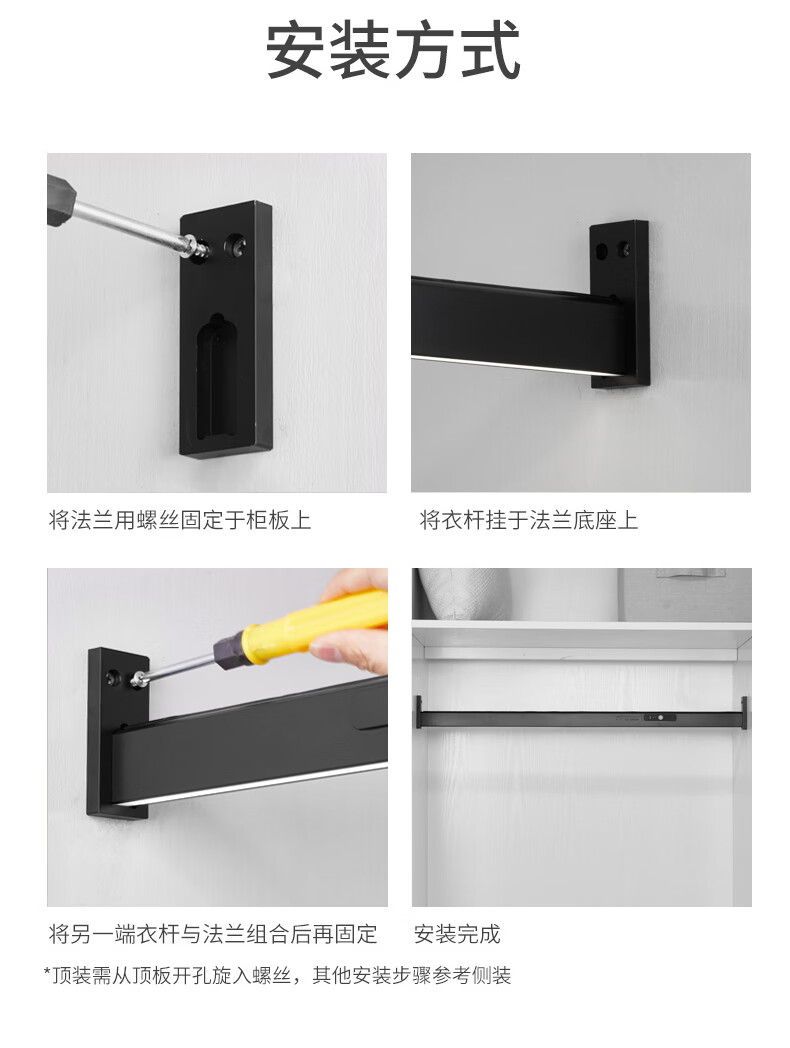 安装方式

将法兰用螺丝固定于柜板上

将衣杆挂于法兰底座上

将另一端衣杆与法兰组合后再固定

安装完成

*顶装需从顶板开孔旋入螺丝，其他安装步骤参考侧装