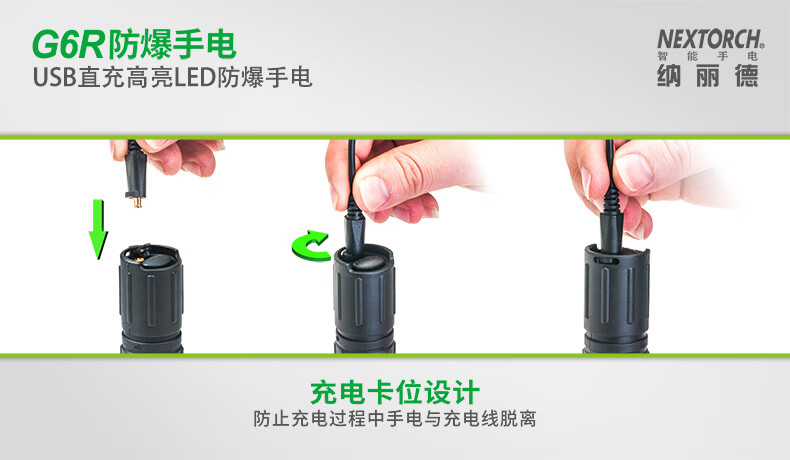 G6R防爆手电
USB直充高亮LED防爆手电

NEXTORCH®
智能手电
纳丽德

充电卡位设计
防止充电过程中手电与充电线脱离