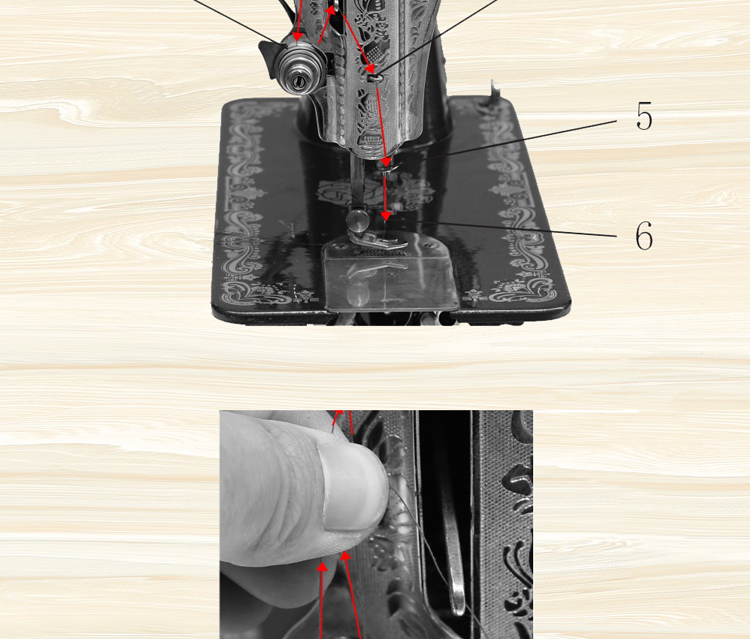 5

6