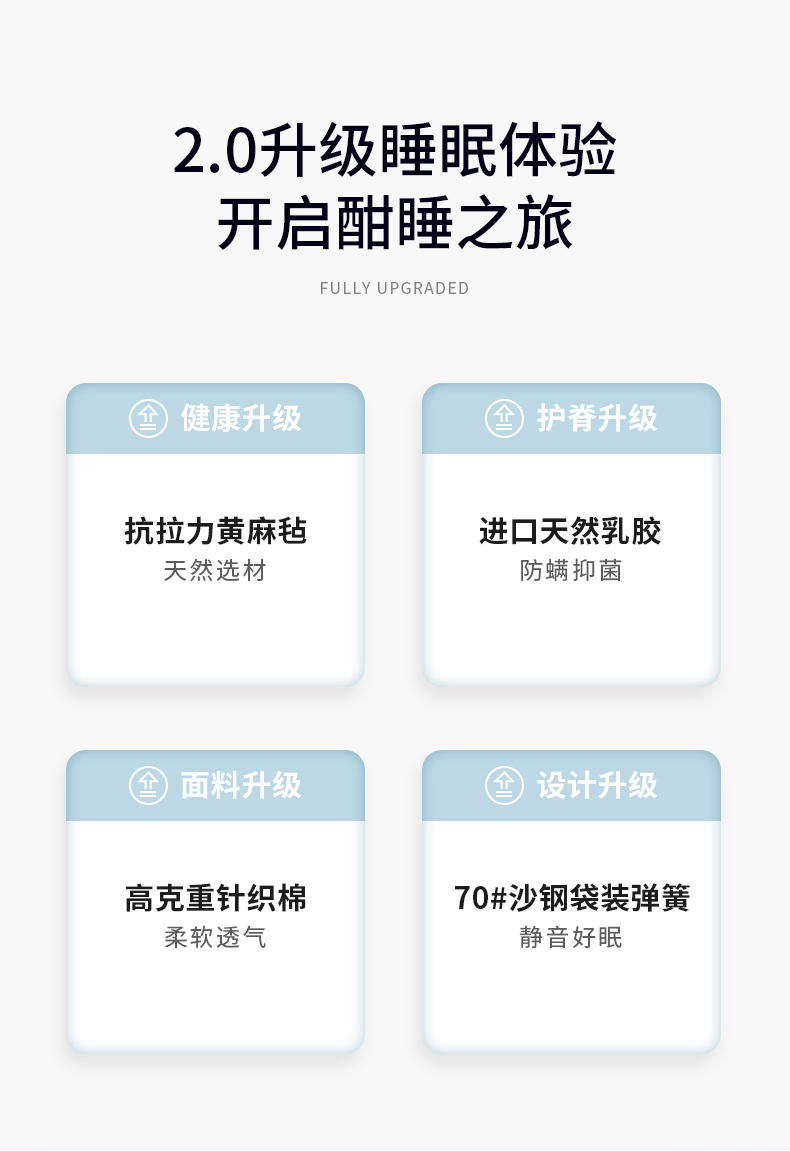 2.0升级睡眠体验
开启酣睡之旅

FULLY UPGRADED

健康升级

抗拉力黄麻毡
天然选材

护脊升级

进口天然乳胶
防螨抑菌

面料升级

高克重针织棉
柔软透气

设计升级

70#沙钢袋装弹簧
静音好眠