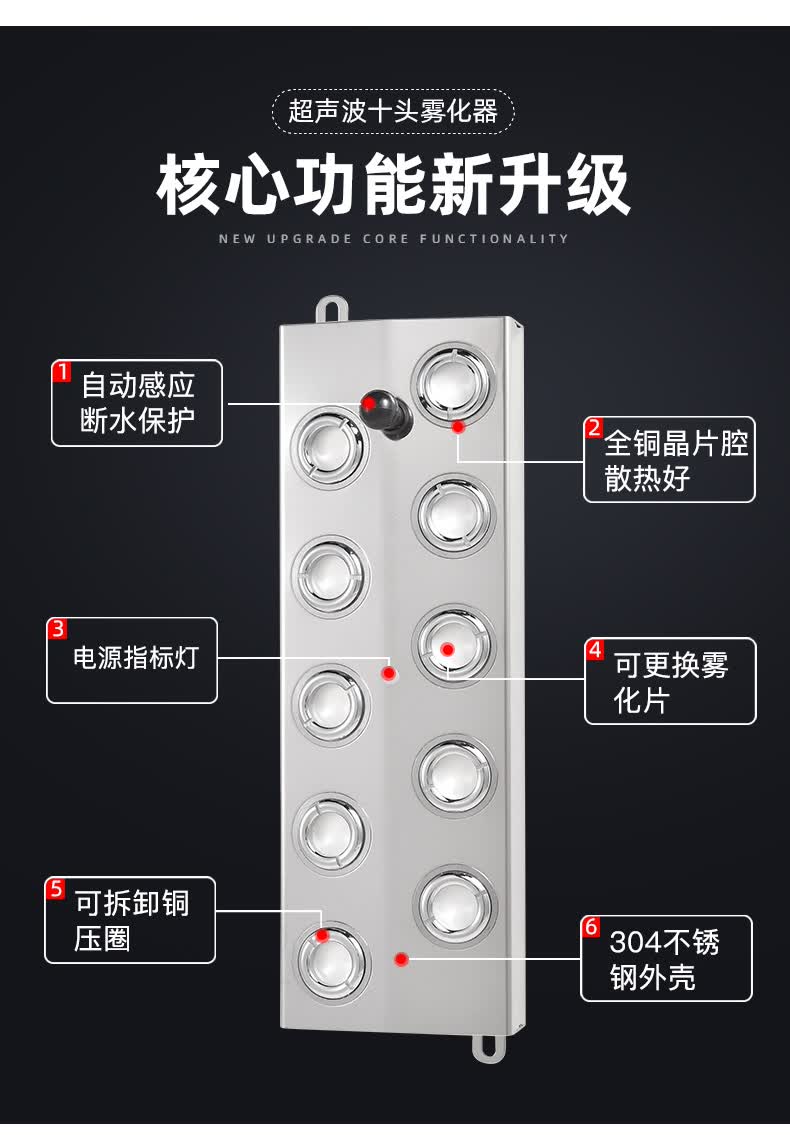 超声波十头雾化器

核心功能新升级

NEW UPGRADE CORE FUNCTIONALITY

1 自动感应断水保护

2 全铜晶片腔散热好

3 电源指标灯

4 可更换雾化片

5 可拆卸铜压圈

6 304不锈钢外壳