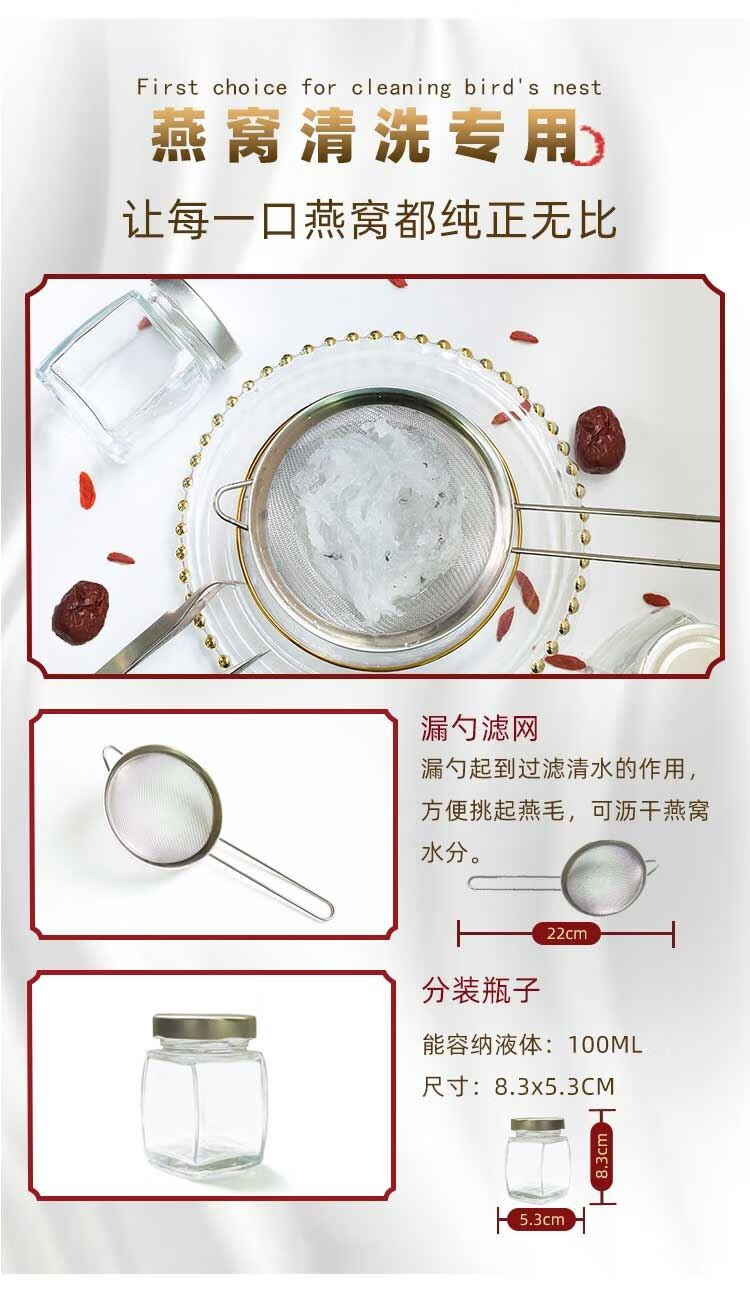 First choice for cleaning bird's nest
燕窝清洗专用

让每一口燕窝都纯正无比

漏勺滤网
漏勺起到过滤清水的作用，方便挑起燕毛，可沥干燕窝水分。

22cm

分装瓶子
能容纳液体：100ML
尺寸：8.3x5.3CM

8.3cm
5.3cm