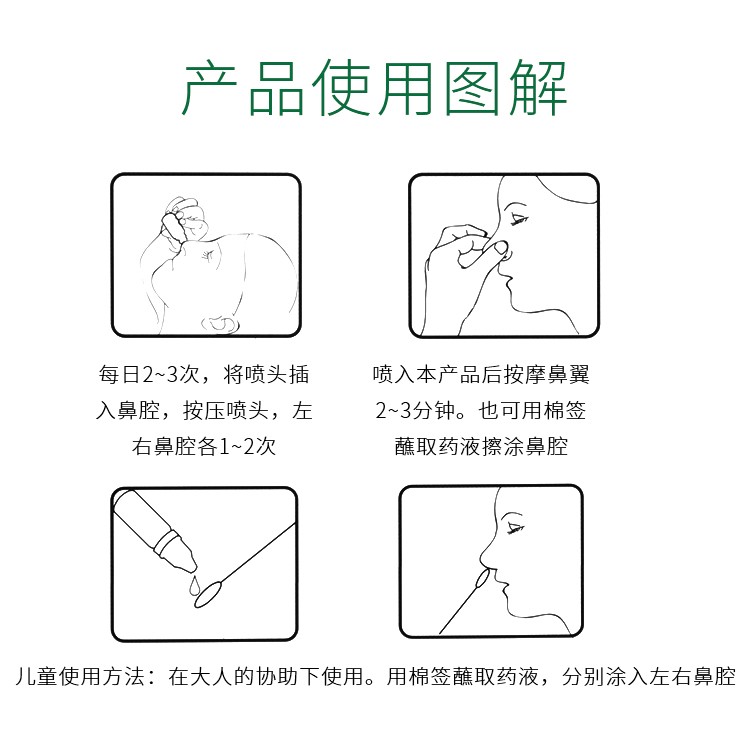 产品使用图解

每日2~3次，将喷头插入鼻腔，按压喷头，左右鼻腔各1~2次

喷入本产品后按摩鼻翼2~3分钟。也可用棉签蘸取药液擦涂鼻腔

儿童使用方法：在大人的协助下使用。用棉签蘸取药液，分别涂入左右鼻腔