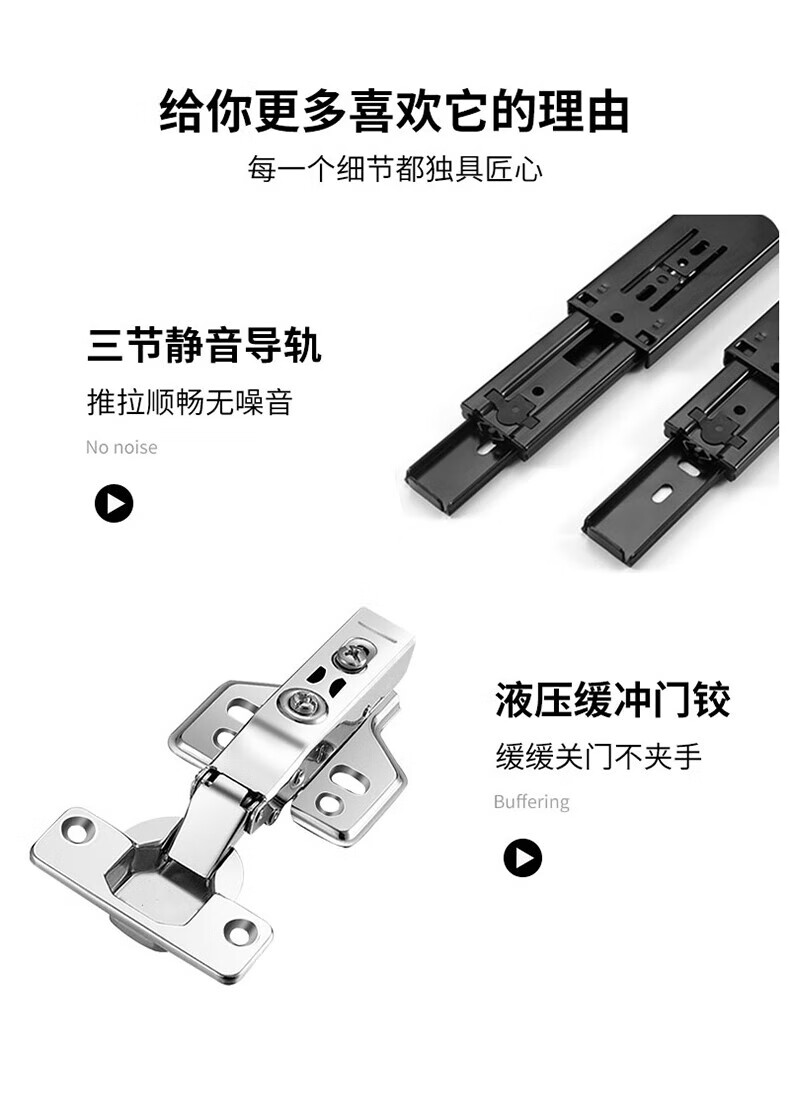 给你更多喜欢它的理由

每一个细节都独具匠心

三节静音导轨

推拉顺畅无噪音

No noise

液压缓冲门铰

缓缓关门不夹手

Buffering